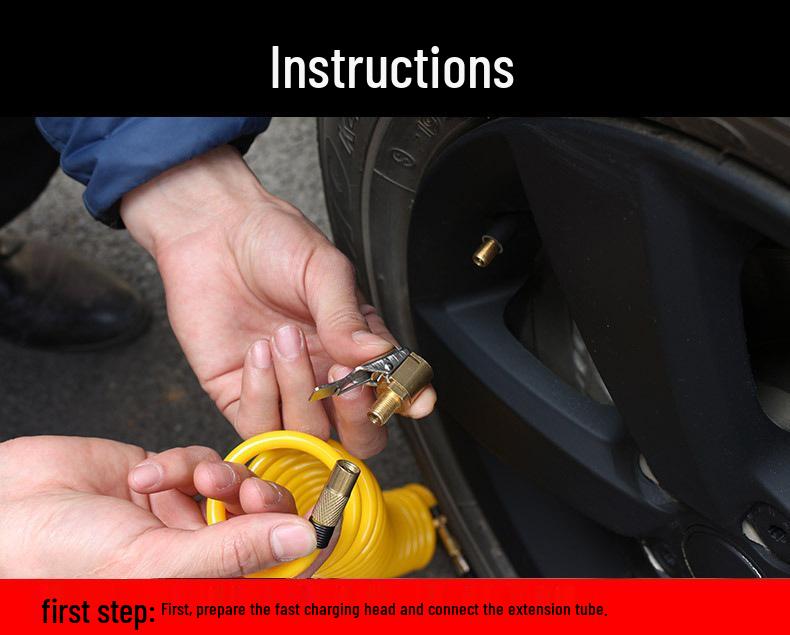 Instructions

first step: First, prepare the fast charging head and connect the extension tube.