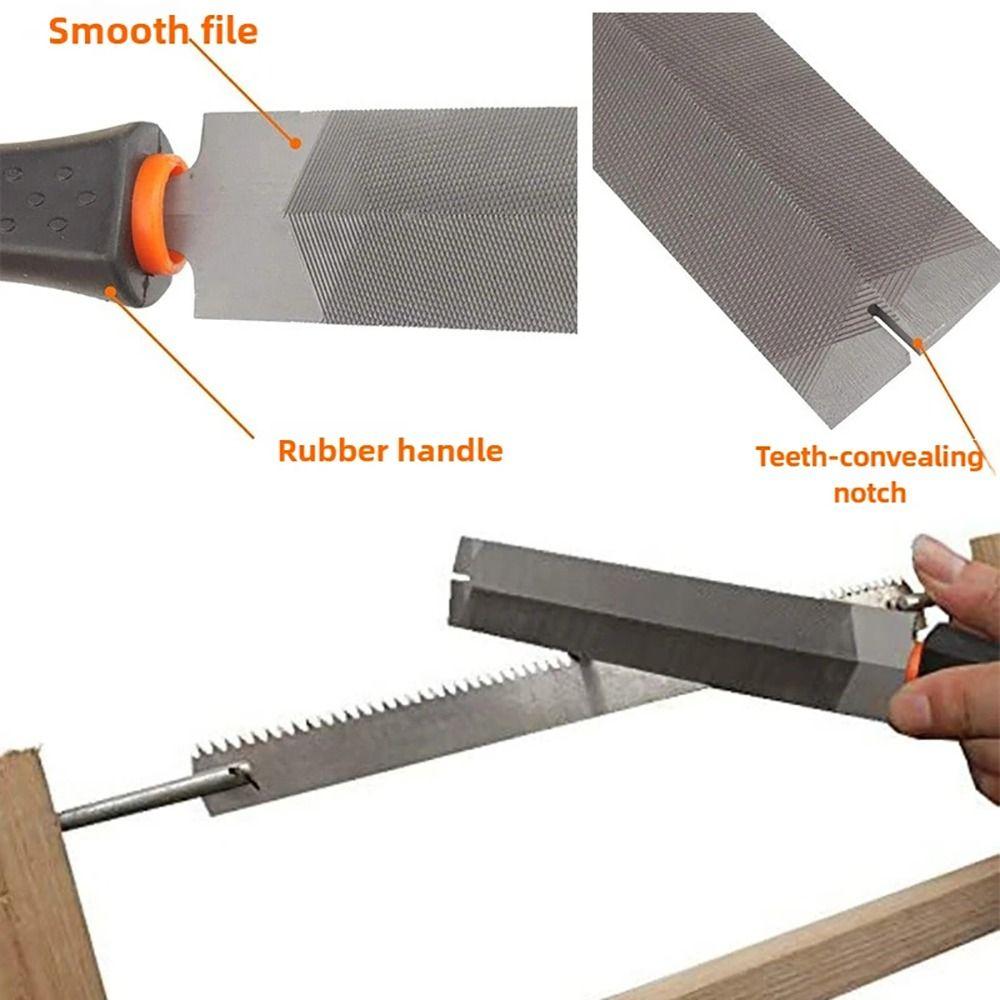 Smooth file

Rubber handle

Teeth-convealing notch