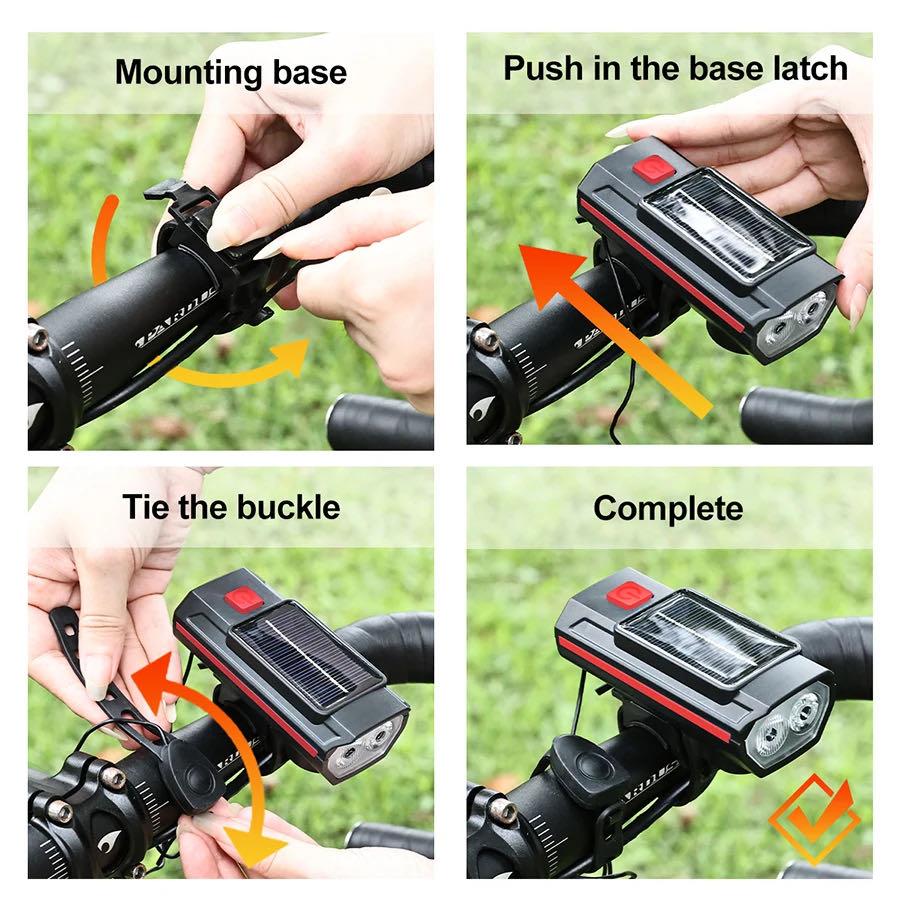 Mounting base

Push in the base latch

Tie the buckle

Complete