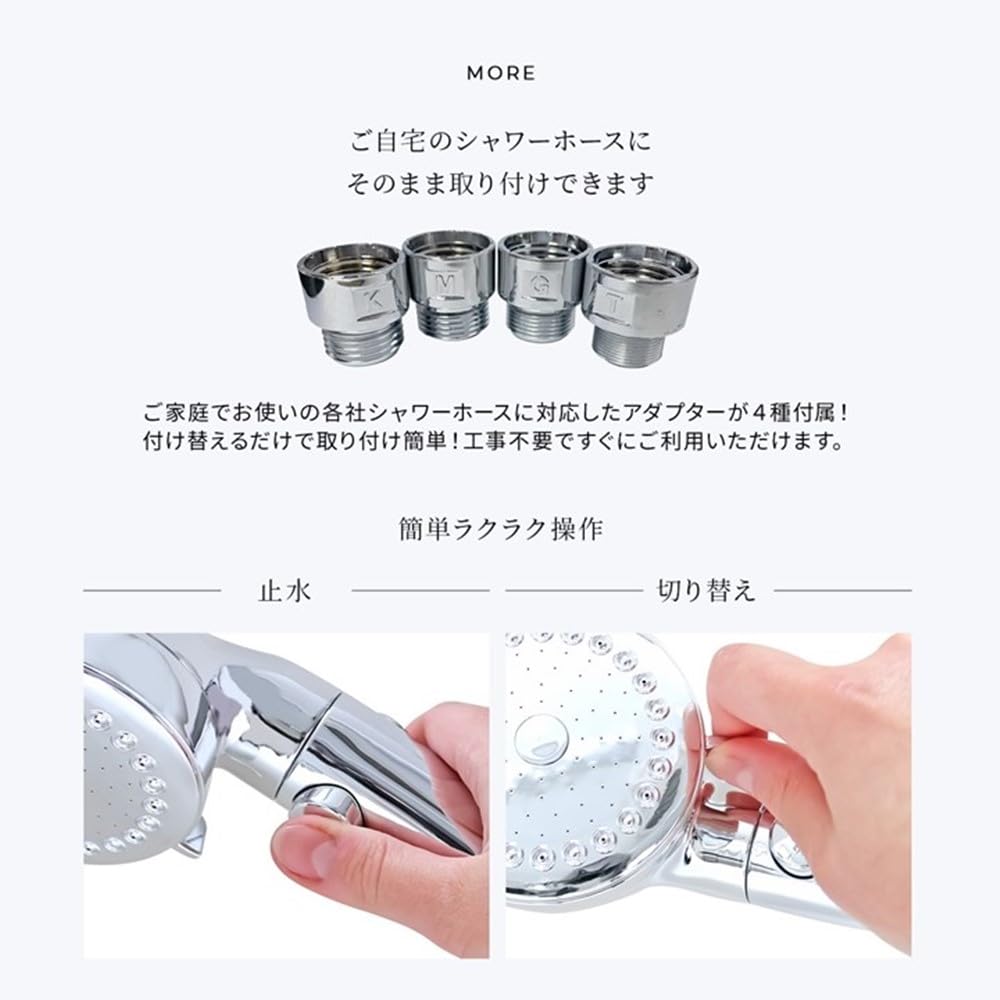 MORE

ご自宅のシャワーホースに
そのまま取り付けできます

K M G T

ご家庭でお使いの各社シャワーホースに対応したアダプターが４種付属！
付け替えるだけで取り付け簡単！工事不要ですぐにご利用いただけます。

簡単ラクラク操作

止水

切り替え