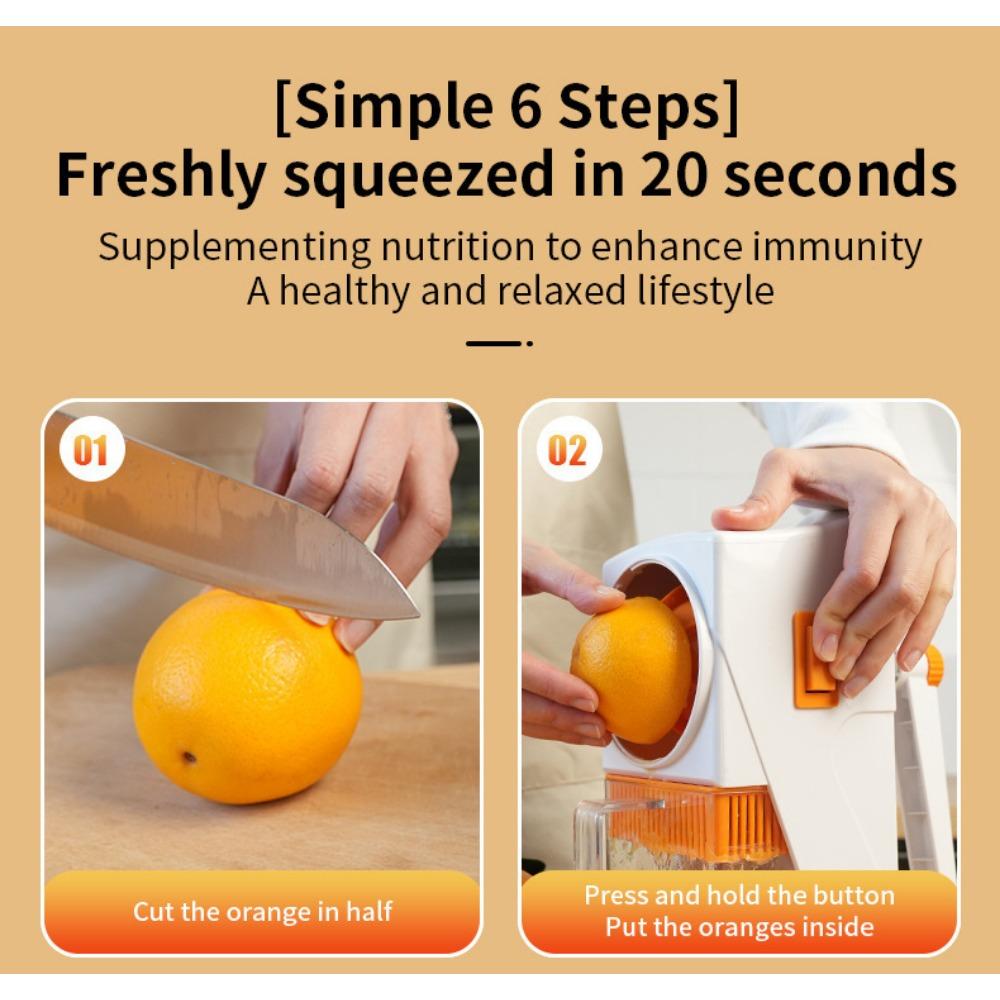 [Simple 6 Steps]
Freshly squeezed in 20 seconds

Supplementing nutrition to enhance immunity
A healthy and relaxed lifestyle

01

Cut the orange in half

02

Press and hold the button
Put the oranges inside