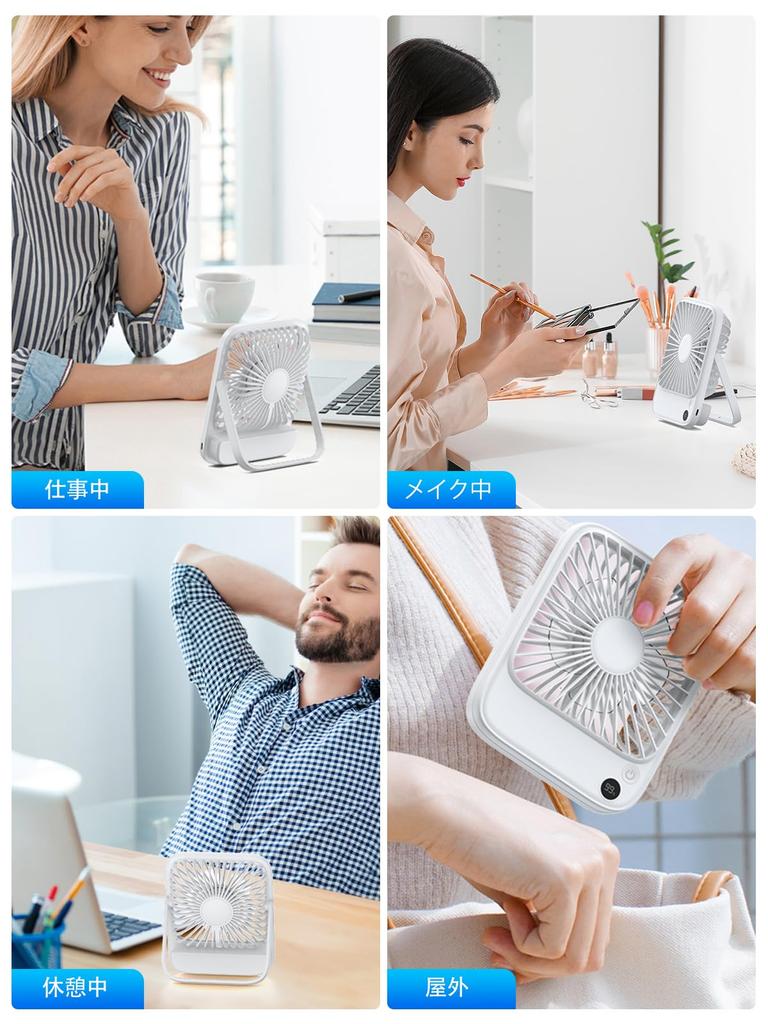 仕事中

メイク中

休憩中

屋外