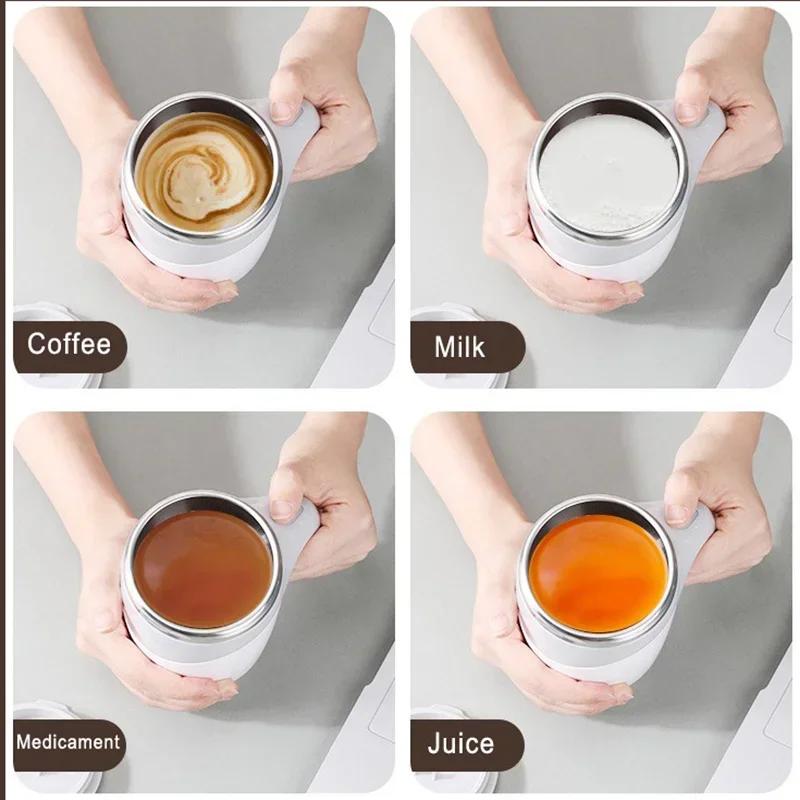 Coffee

Milk

Medicament

Juice