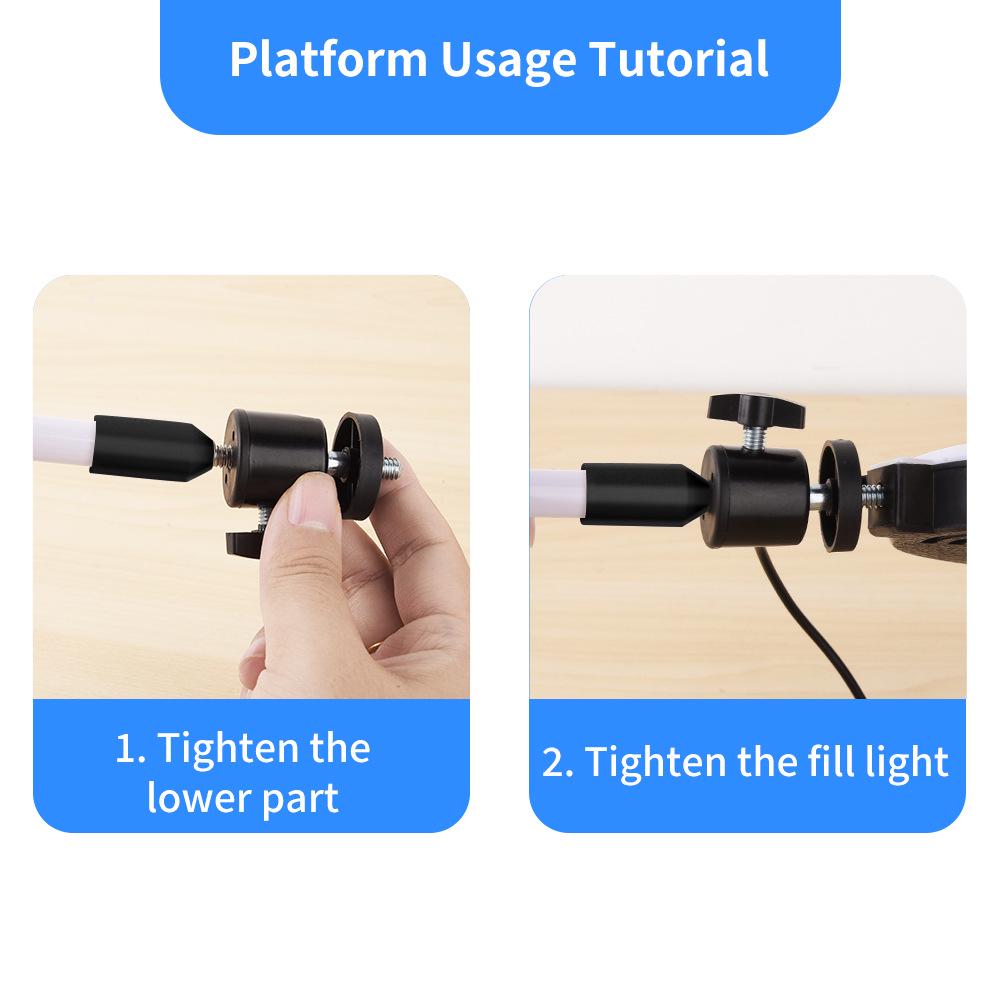 Platform Usage Tutorial

1. Tighten the lower part

2. Tighten the fill light