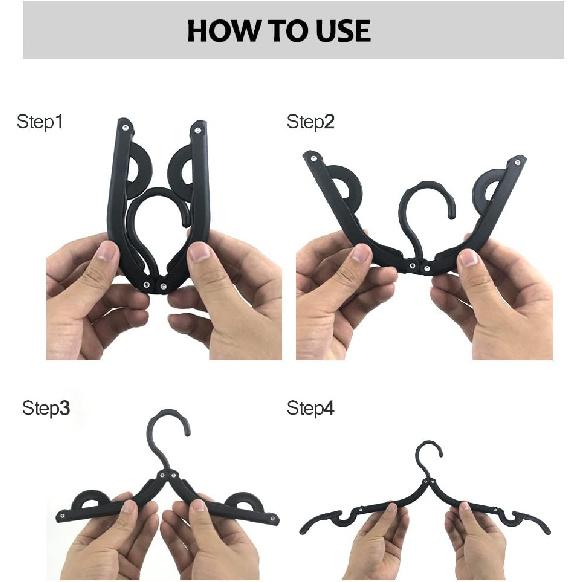 HOW TO USE

Step1

Step2

Step3

Step4