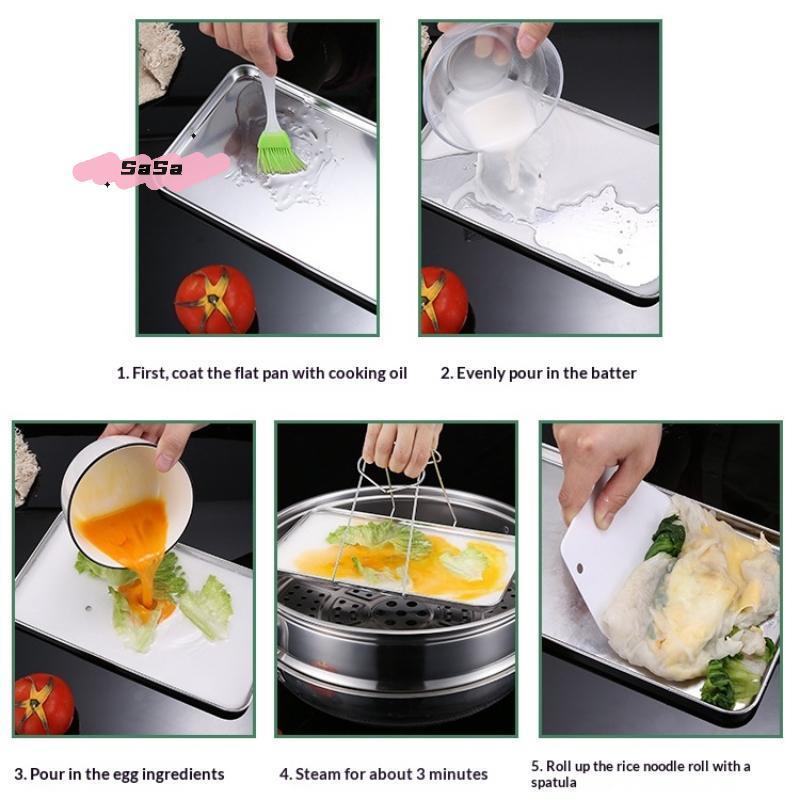 SaSa

1. First, coat the flat pan with cooking oil

2. Evenly pour in the batter

3. Pour in the egg ingredients

4. Steam for about 3 minutes

5. Roll up the rice noodle roll with a spatula