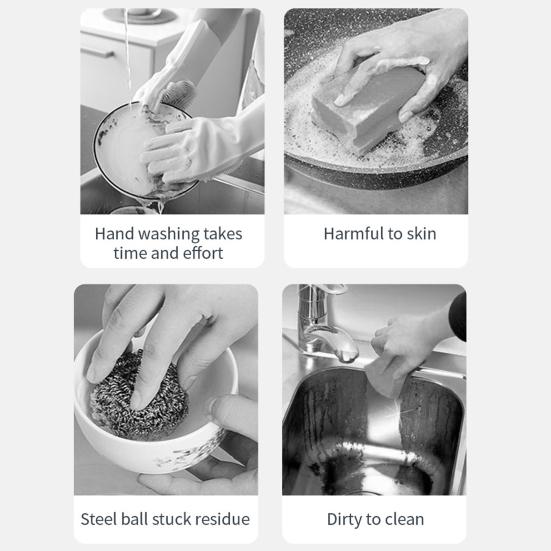 Hand washing takes time and effort

Harmful to skin

Steel ball stuck residue

Dirty to clean