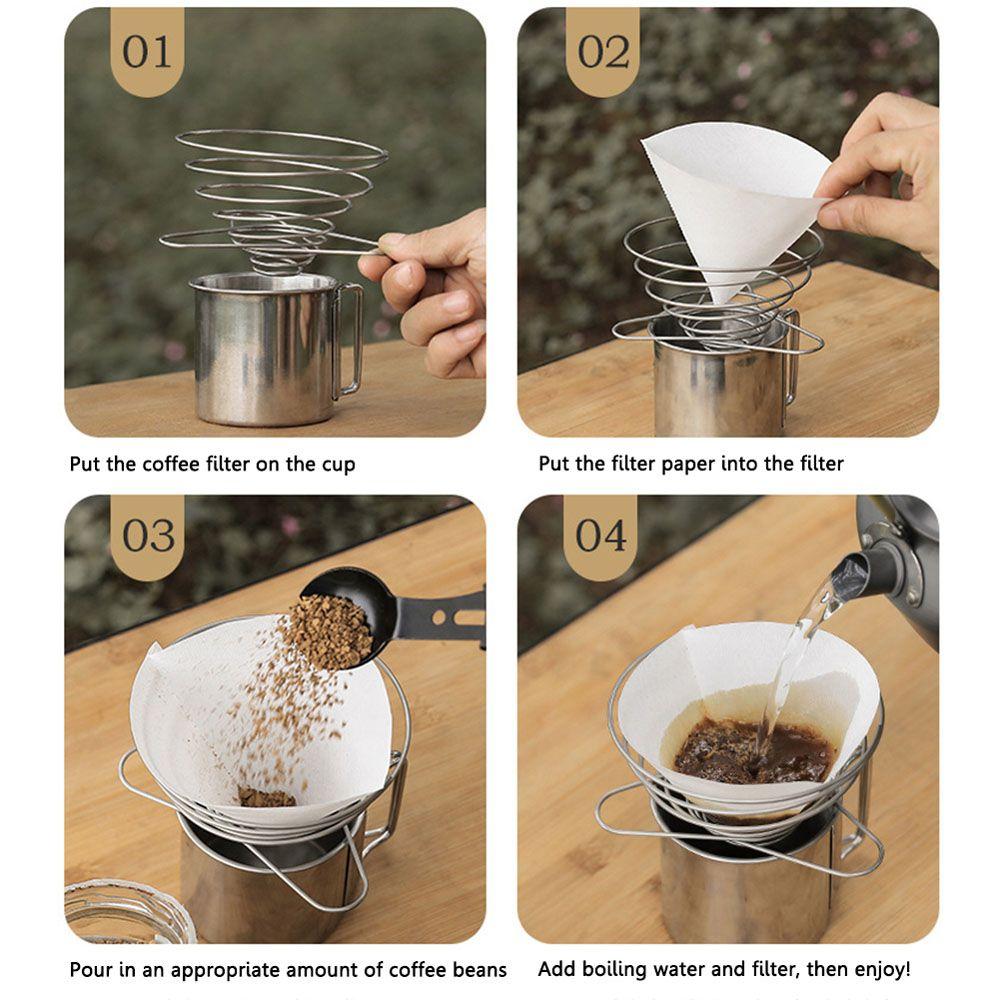 01

Put the coffee filter on the cup

02

Put the filter paper into the filter

03

Pour in an appropriate amount of coffee beans

04

Add boiling water and filter, then enjoy!