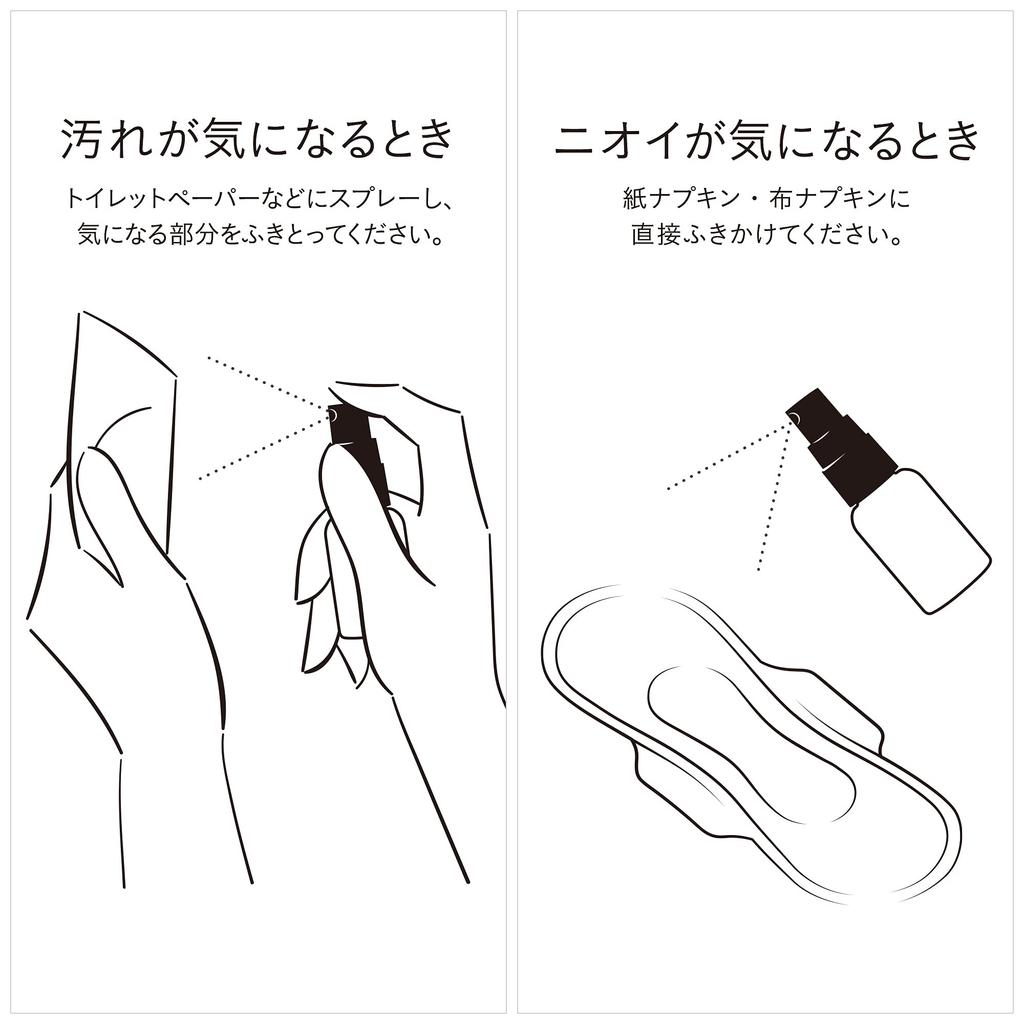 汚れが気になるとき

トイレットペーパーなどにスプレーし、気になる部分をふきとってください。

ニオイが気になるとき

紙ナプキン・布ナプキンに直接ふきかけてください。