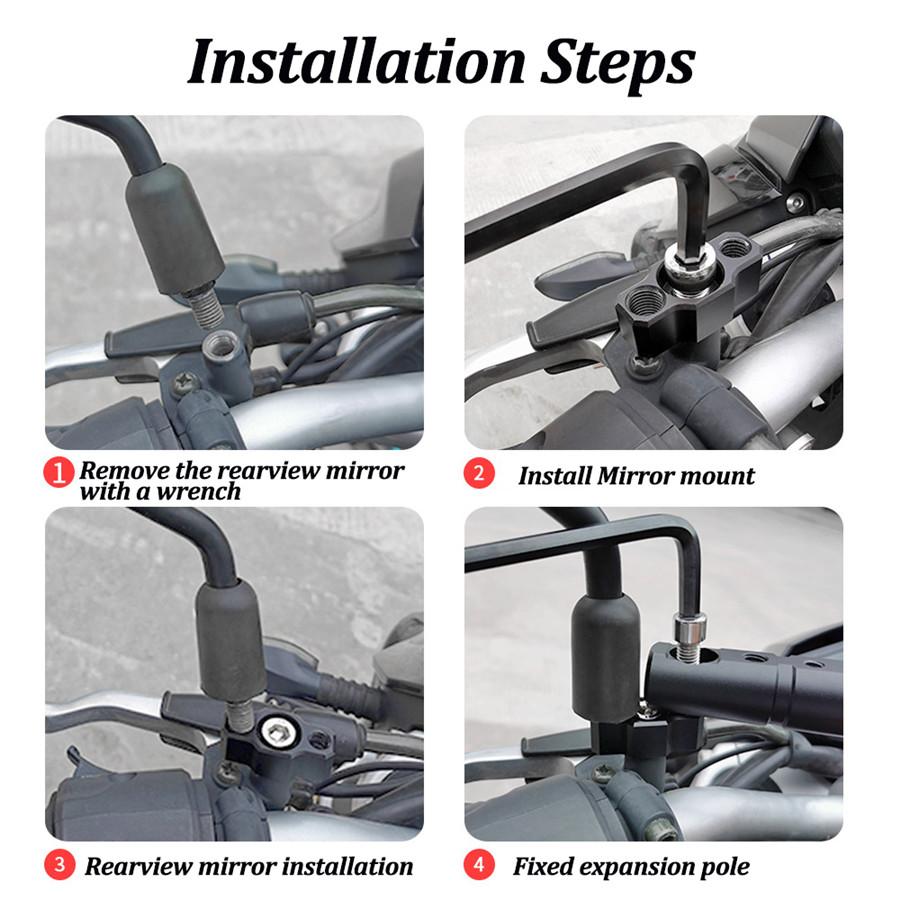 Installation Steps

1 Remove the rearview mirror with a wrench

2 Install Mirror mount

3 Rearview mirror installation

4 Fixed expansion pole