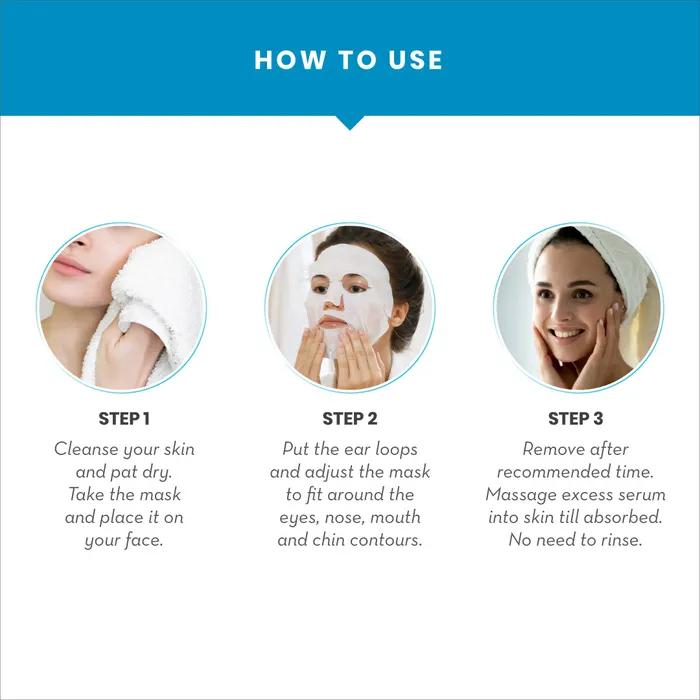 HOW TO USE

STEP 1
Cleanse your skin and pat dry. Take the mask and place it on your face.

STEP 2
Put the ear loops and adjust the mask to fit around the eyes, nose, mouth and chin contours.

STEP 3
Remove after recommended time. Massage excess serum into skin till absorbed. No need to rinse.