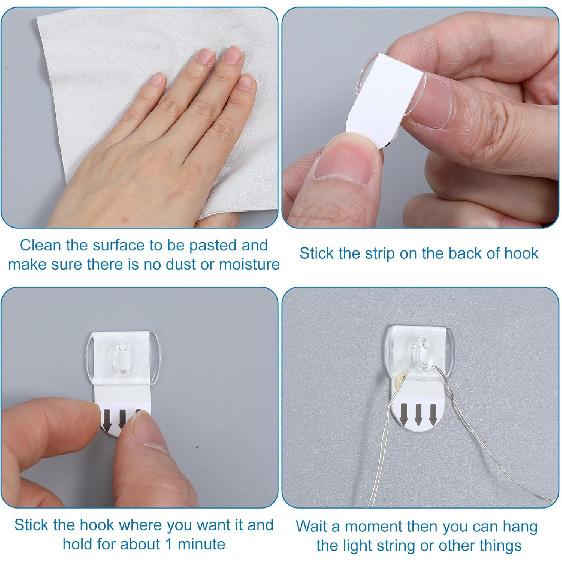 Clean the surface to be pasted and make sure there is no dust or moisture

Stick the strip on the back of hook

Stick the hook where you want it and hold for about 1 minute

Wait a moment then you can hang the light string or other things