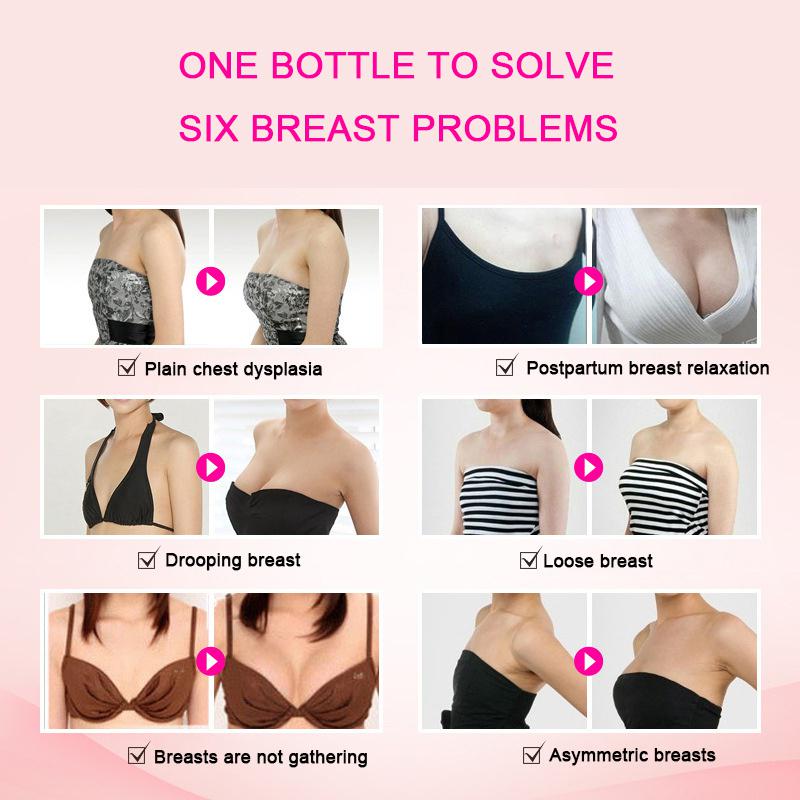 ONE BOTTLE TO SOLVE
SIX BREAST PROBLEMS

☑ Plain chest dysplasia

☑ Postpartum breast relaxation

☑ Drooping breast

☑ Loose breast

☑ Breasts are not gathering

☑ Asymmetric breasts