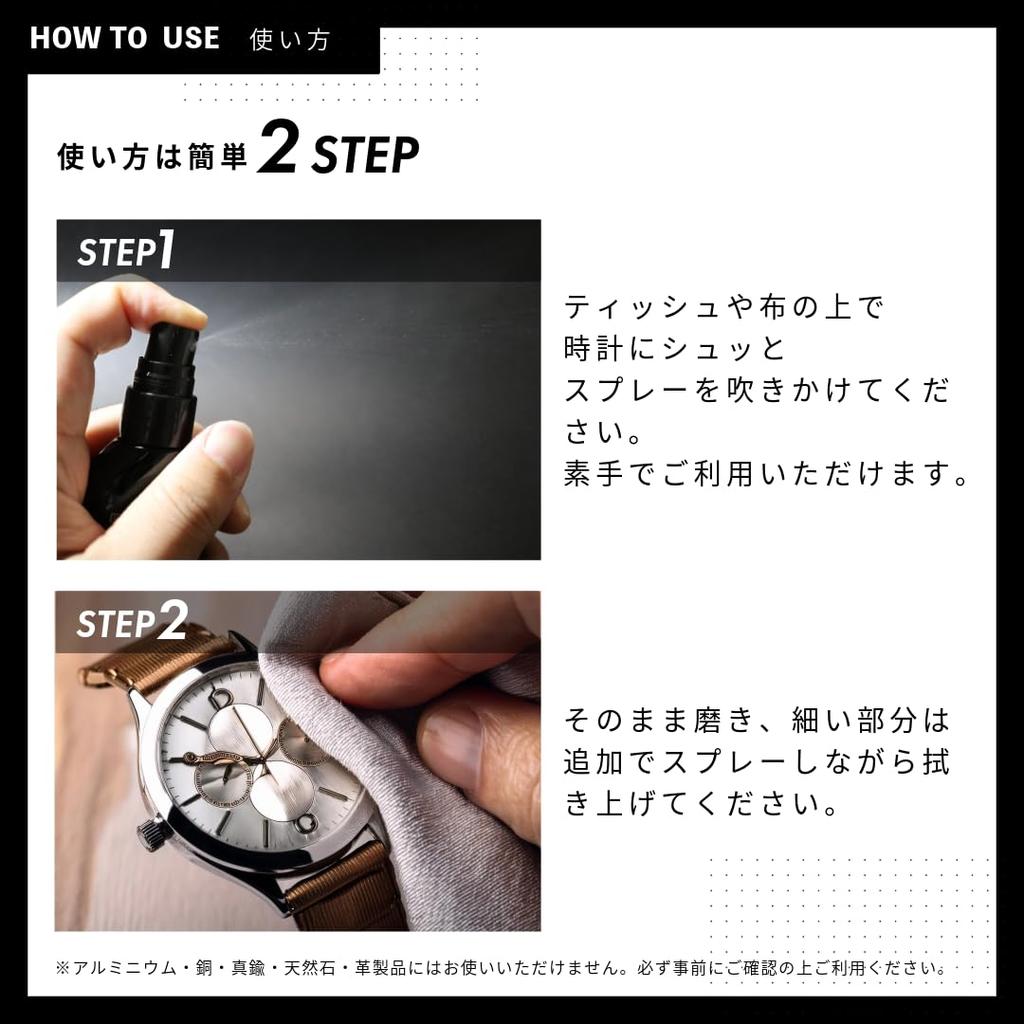 HOW TO USE 使い方

使い方は簡単 2 STEP

STEP1

ティッシュや布の上で時計にシュッとスプレーを吹きかけてください。
素手でご利用いただけます。

STEP2

そのまま磨き、細い部分は追加でスプレーしながら拭き上げてください。

※アルミニウム・銅・真鍮・天然石・革製品にはお使いいただけません。必ず事前にご確認の上ご利用ください。