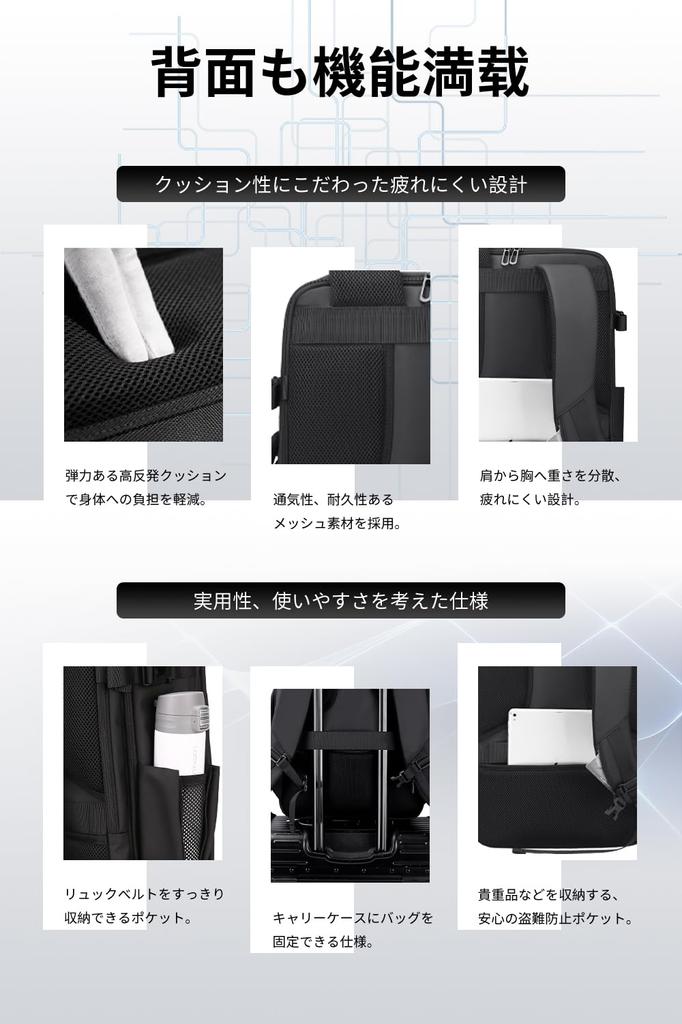 背面も機能満載

クッション性にこだわった疲れにくい設計

弾力ある高反発クッションで身体への負担を軽減。

通気性、耐久性あるメッシュ素材を採用。

肩から胸へ重さを分散、疲れにくい設計。

実用性、使いやすさを考えた仕様

リュックベルトをすっきり収納できるポケット。

キャリーケースにバッグを固定できる仕様。

貴重品などを収納する、安心の盗難防止ポケット。