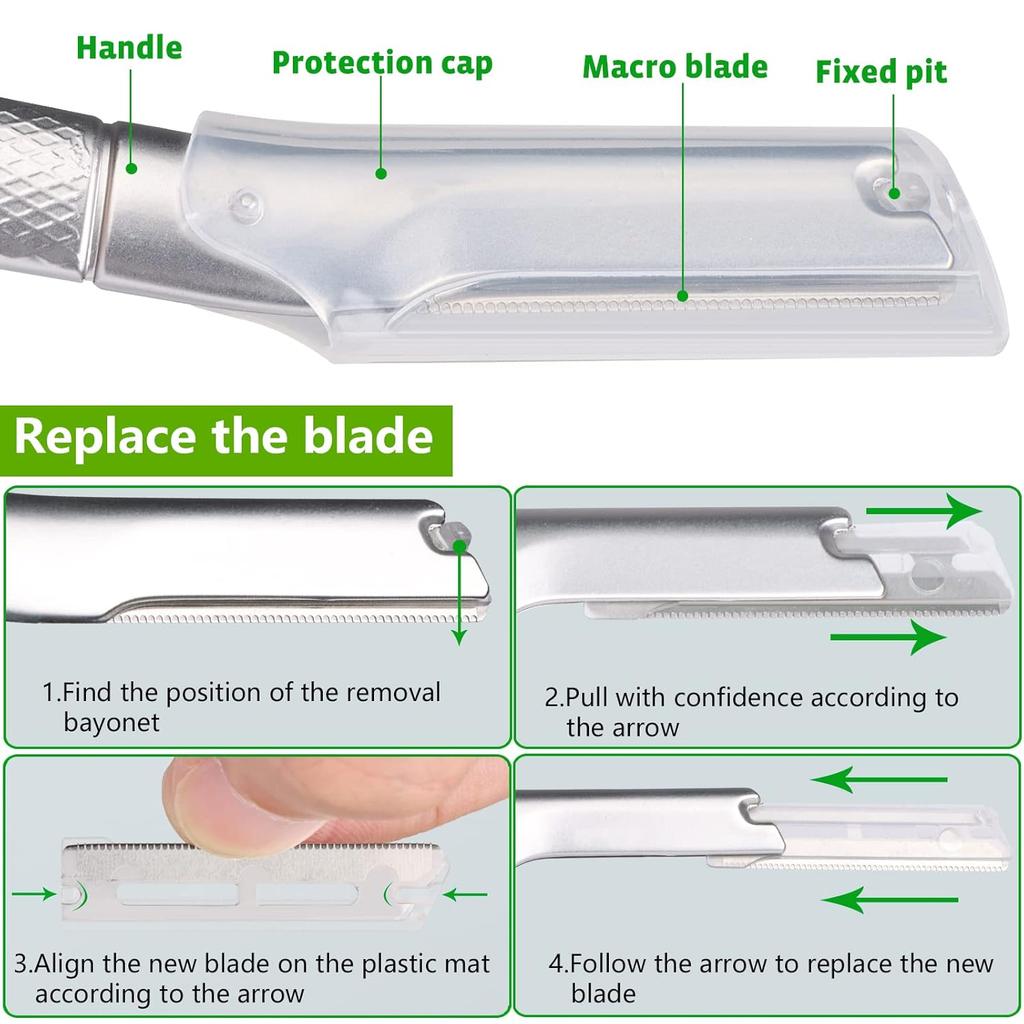 Handle
Protection cap
Macro blade
Fixed pit

Replace the blade

1.Find the position of the removal bayonet

2.Pull with confidence according to the arrow

3.Align the new blade on the plastic mat according to the arrow

4.Follow the arrow to replace the new blade