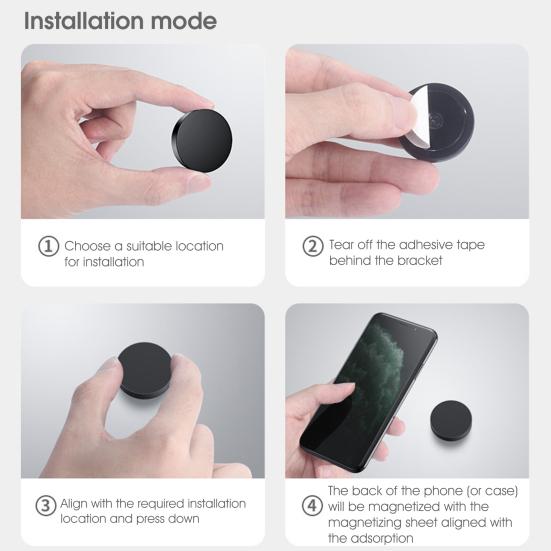 Installation mode

① Choose a suitable location for installation

② Tear off the adhesive tape behind the bracket

③ Align with the required installation location and press down

④ The back of the phone (or case) will be magnetized with the magnetizing sheet aligned with the adsorption