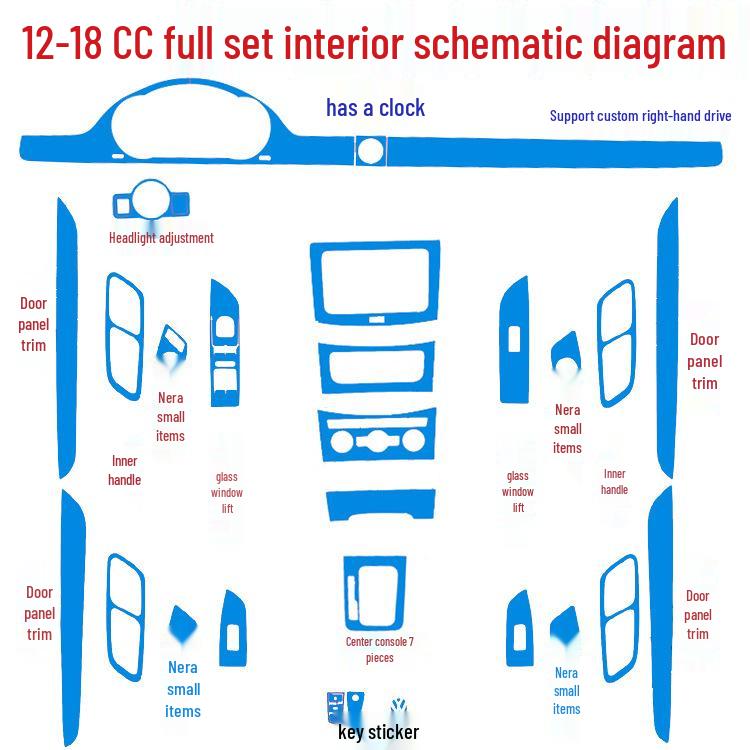 12-18 CC full set interior schematic diagram

has a clock

Support custom right-hand drive

Headlight adjustment

Door panel trim

Nera small items

Inner handle

glass window lift

Door panel trim

Nera small items

glass window lift

Inner handle

Door panel trim

Nera small items

Center console 7 pieces

Nera small items

Door panel trim

key sticker