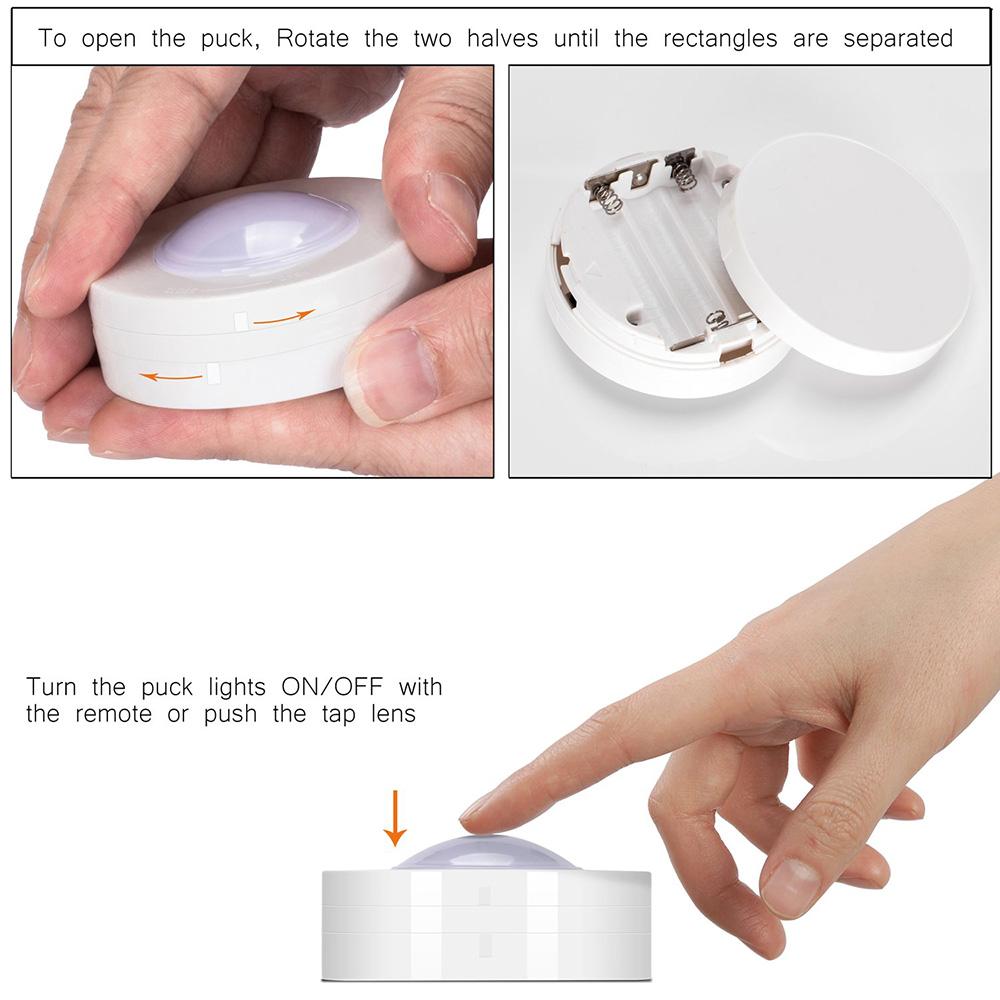 To open the puck, Rotate the two halves until the rectangles are separated

Turn the puck lights ON/OFF with the remote or push the tap lens