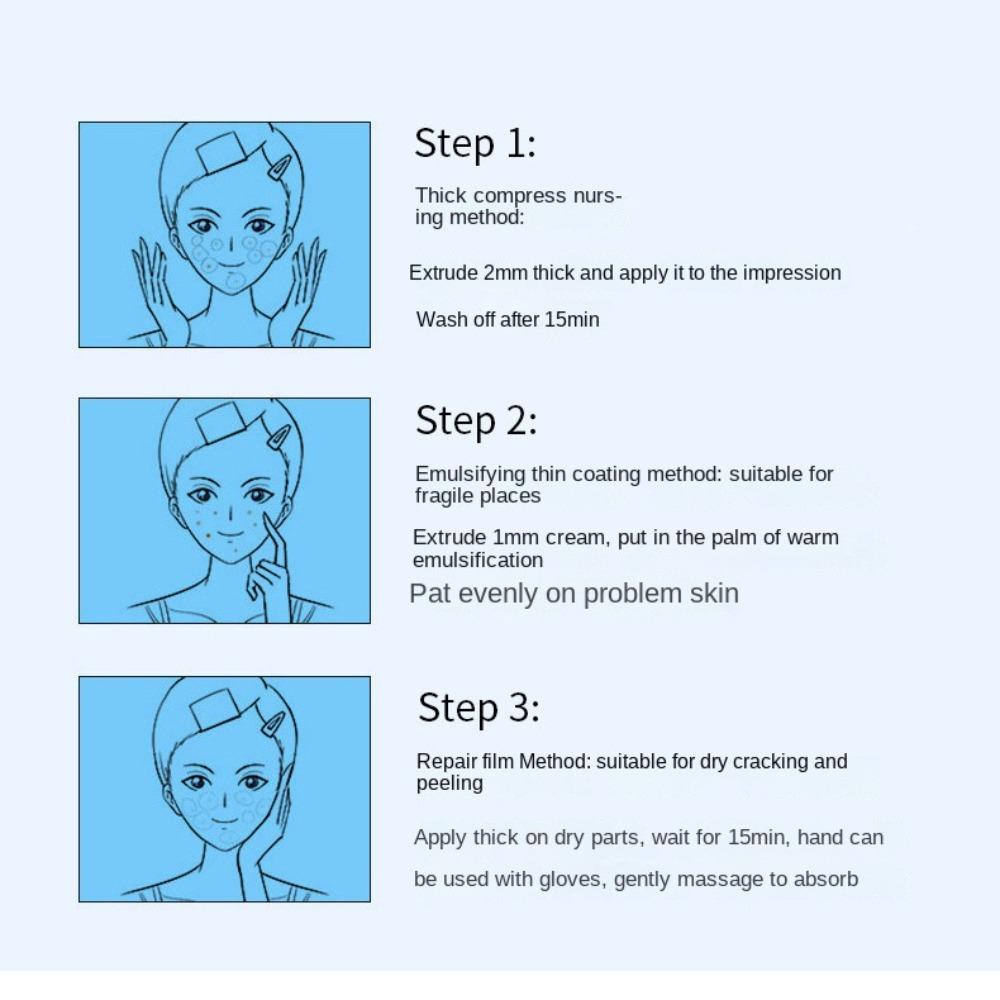 Step 1:

Thick compress nursing method:

Extrude 2mm thick and apply it to the impression

Wash off after 15min

Step 2:

Emulsifying thin coating method: suitable for fragile places

Extrude 1mm cream, put in the palm of warm emulsification

Pat evenly on problem skin

Step 3:

Repair film Method: suitable for dry cracking and peeling

Apply thick on dry parts, wait for 15min, hand can

be used with gloves, gently massage to absorb