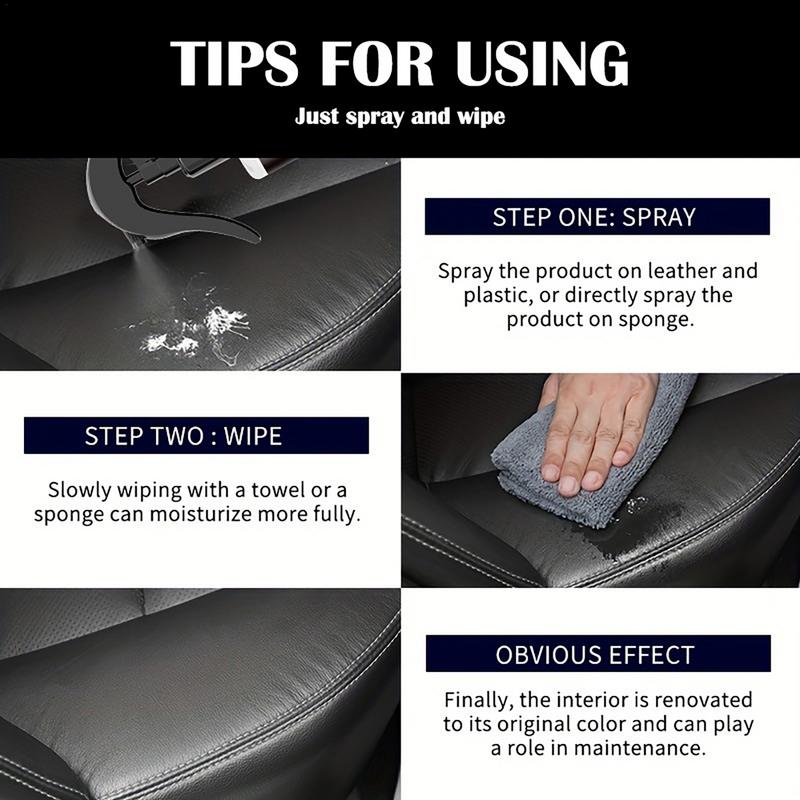 TIPS FOR USING

Just spray and wipe

STEP ONE: SPRAY

Spray the product on leather and plastic, or directly spray the product on sponge.

STEP TWO : WIPE

Slowly wiping with a towel or a sponge can moisturize more fully.

OBVIOUS EFFECT

Finally, the interior is renovated to its original color and can play a role in maintenance.