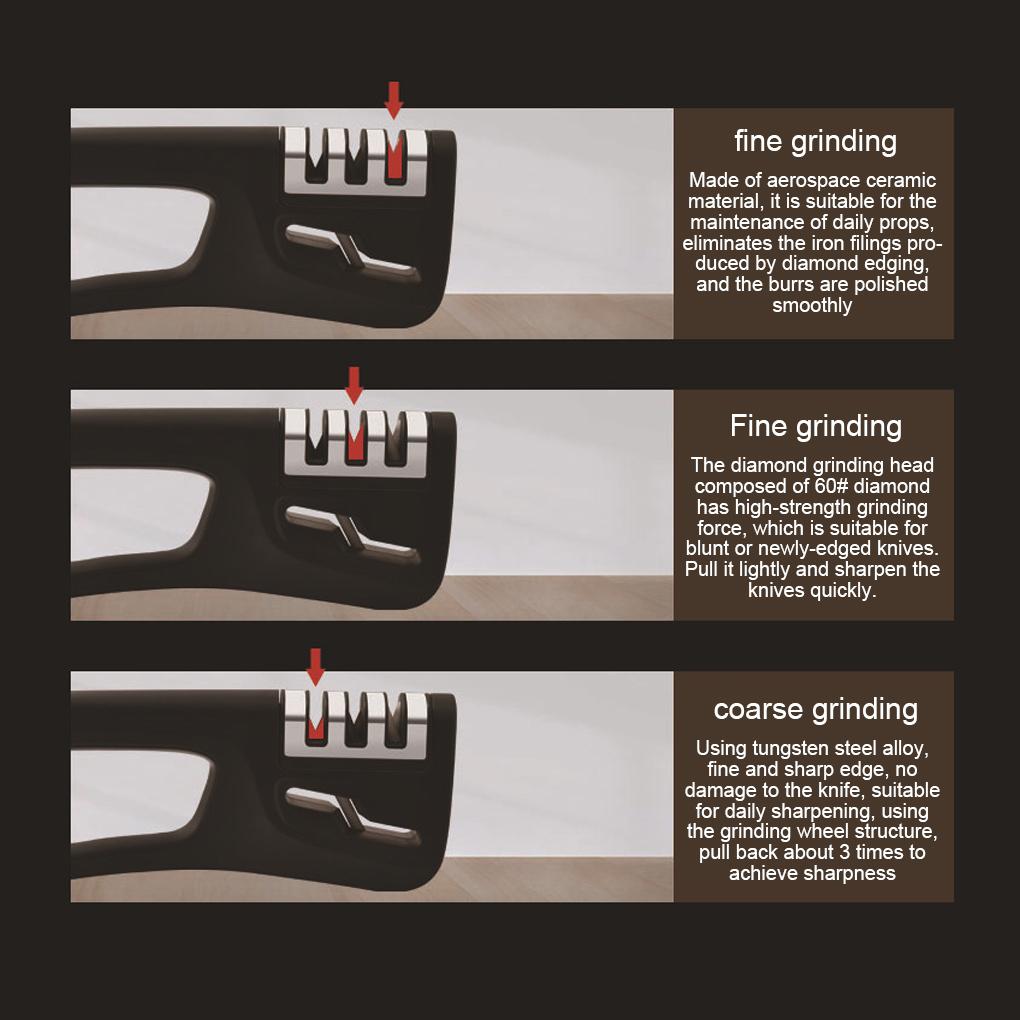 fine grinding

Made of aerospace ceramic material, it is suitable for the maintenance of daily props, eliminates the iron filings produced by diamond edging, and the burrs are polished smoothly

Fine grinding

The diamond grinding head composed of 60# diamond has high-strength grinding force, which is suitable for blunt or newly-edged knives. Pull it lightly and sharpen the knives quickly.

coarse grinding

Using tungsten steel alloy, fine and sharp edge, no damage to the knife, suitable for daily sharpening, using the grinding wheel structure, pull back about 3 times to achieve sharpness