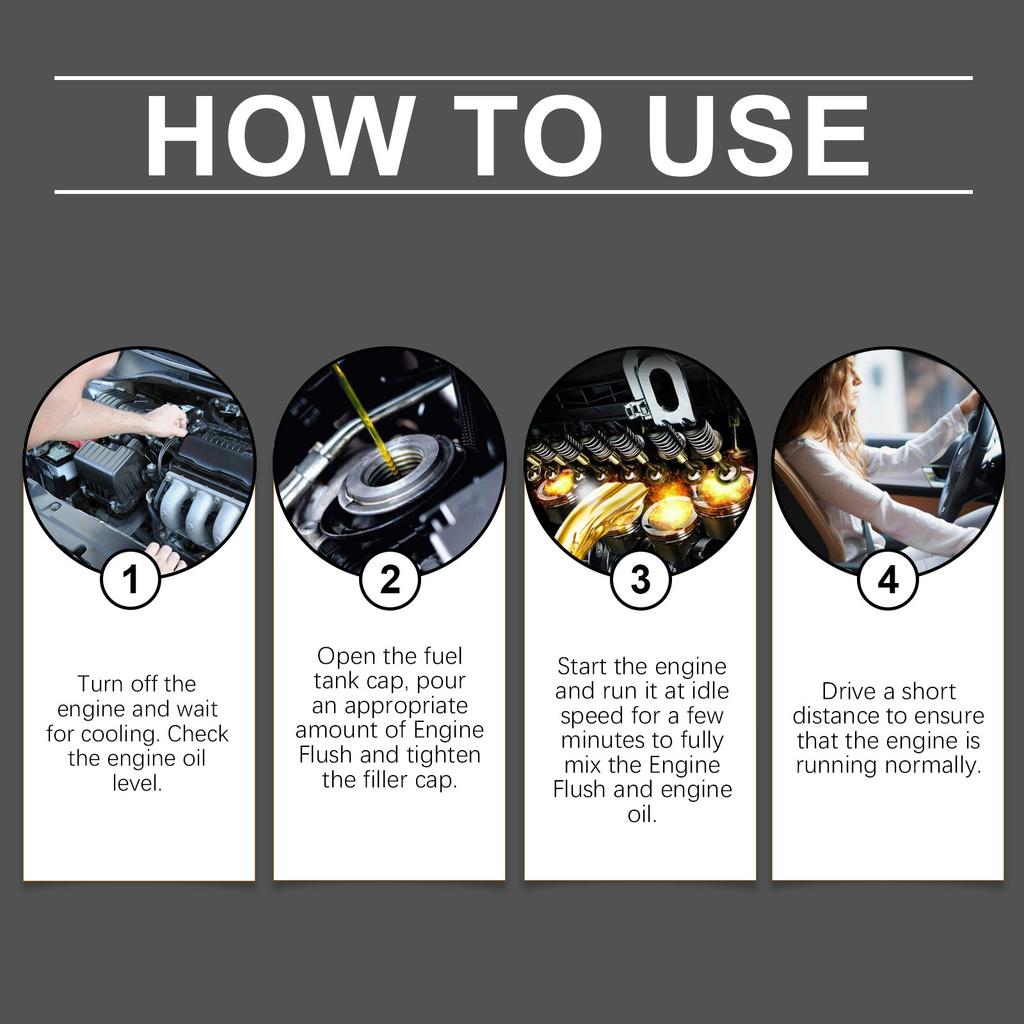 HOW TO USE

1

Turn off the engine and wait for cooling. Check the engine oil level.

2

Open the fuel tank cap, pour an appropriate amount of Engine Flush and tighten the filler cap.

3

Start the engine and run it at idle speed for a few minutes to fully mix the Engine Flush and engine oil.

4

Drive a short distance to ensure that the engine is running normally.