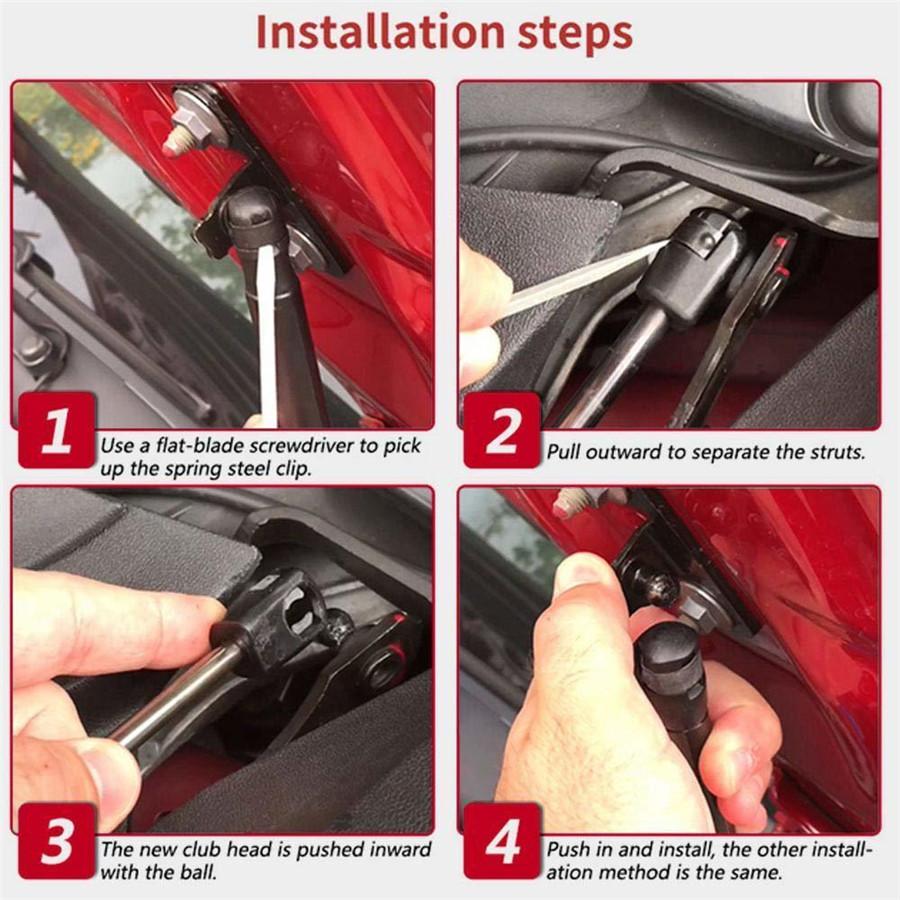 Installation steps

1
Use a flat-blade screwdriver to pick up the spring steel clip.

2
Pull outward to separate the struts.

3
The new club head is pushed inward with the ball.

4
Push in and install, the other installation method is the same.