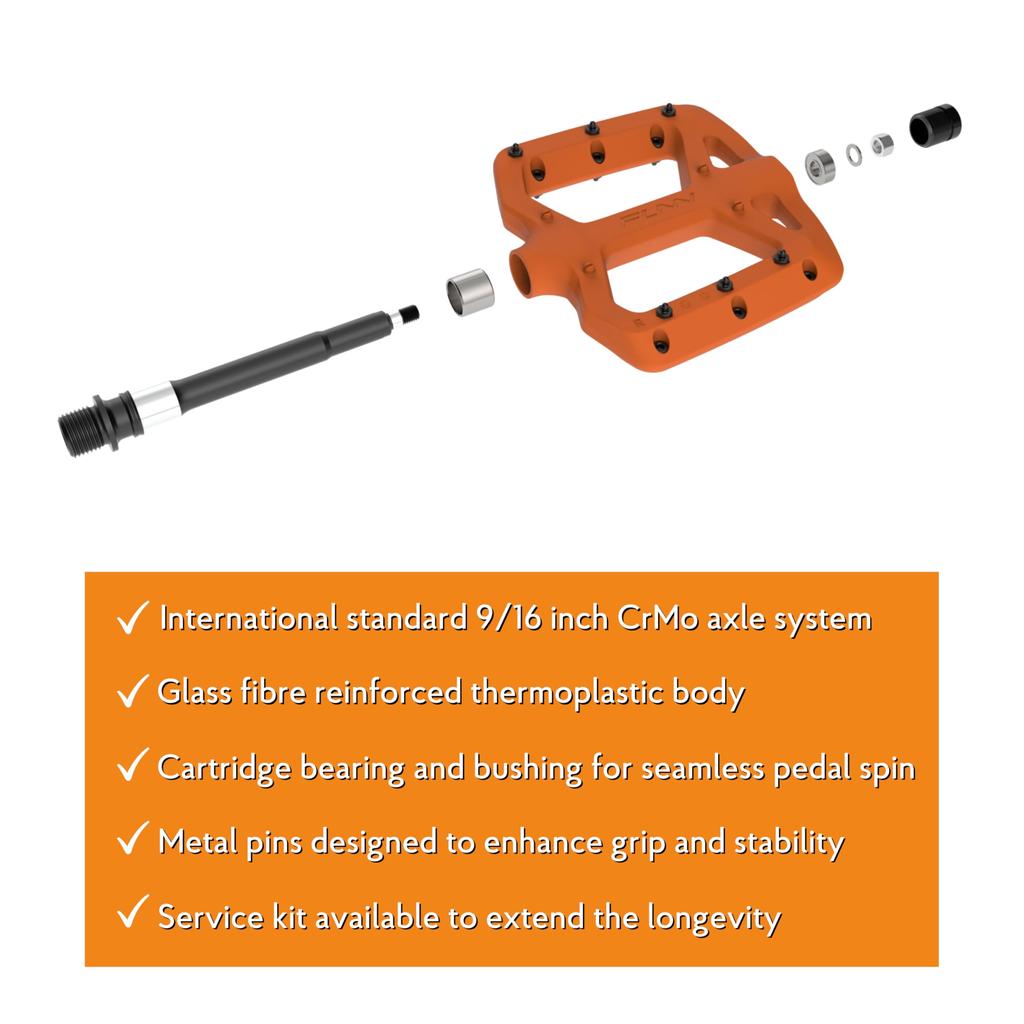 FUNN

✓ International standard 9/16 inch CrMo axle system

✓ Glass fibre reinforced thermoplastic body

✓ Cartridge bearing and bushing for seamless pedal spin

✓ Metal pins designed to enhance grip and stability

✓ Service kit available to extend the longevity