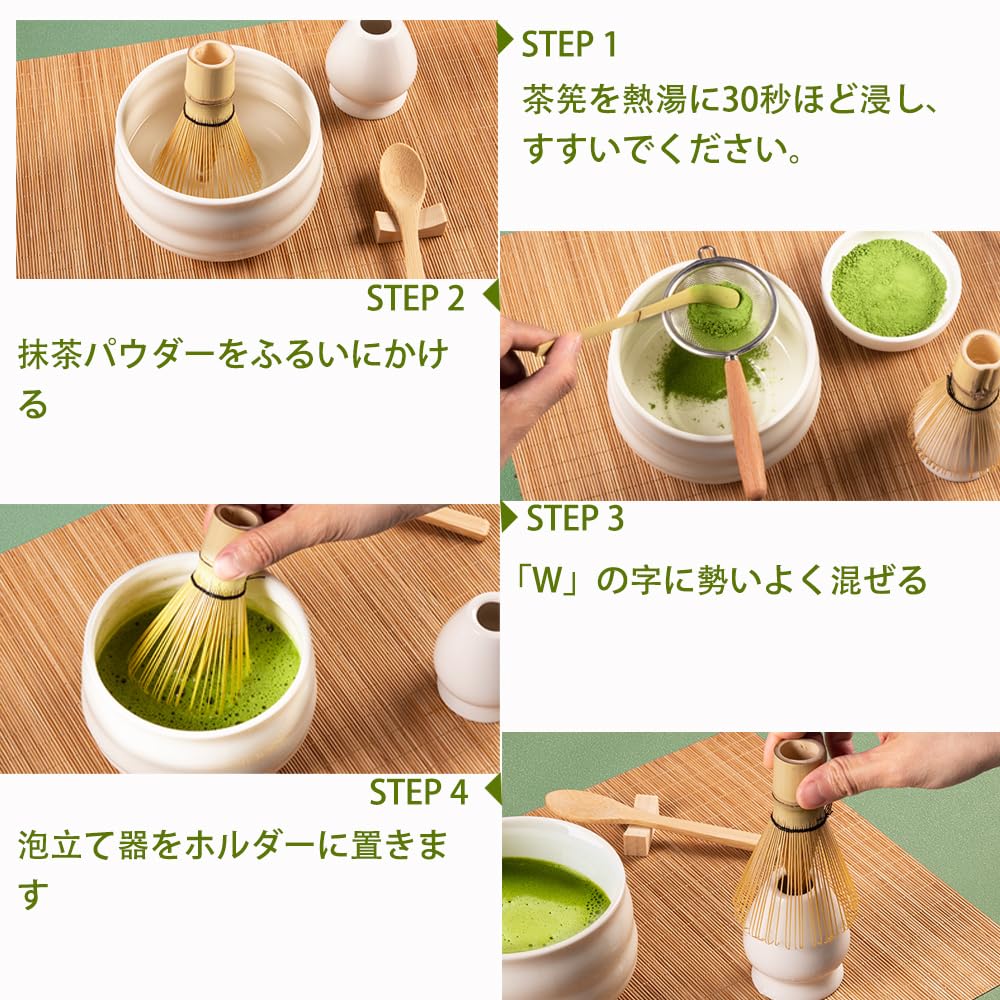 STEP 1
茶筅を熱湯に30秒ほど浸し、すすいでください。

STEP 2
抹茶パウダーをふるいにかける

STEP 3
「W」の字に勢いよく混ぜる

STEP 4
泡立て器をホルダーに置きます