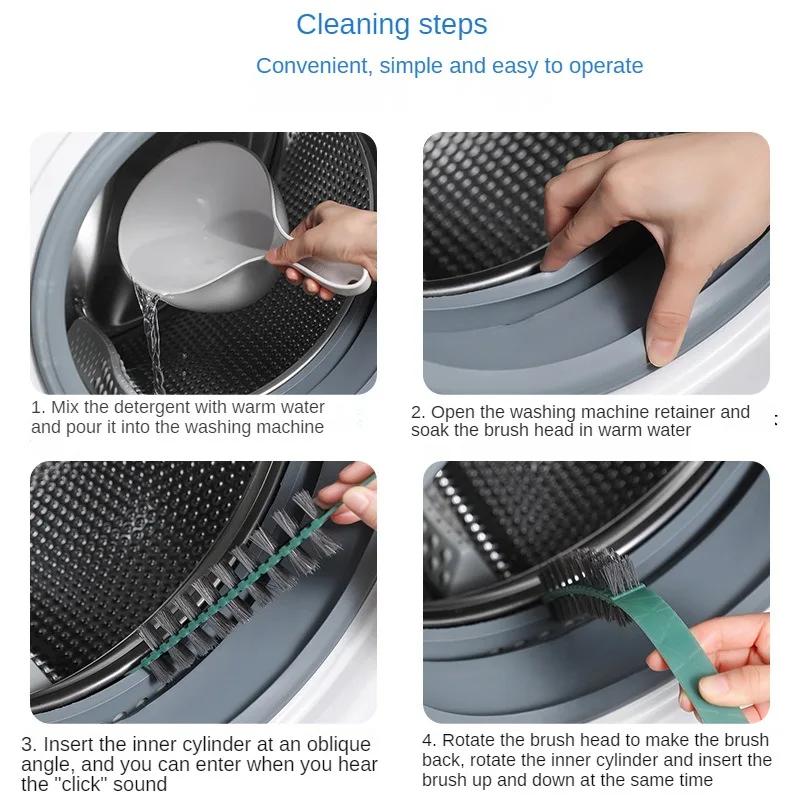 Cleaning steps

Convenient, simple and easy to operate

1. Mix the detergent with warm water and pour it into the washing machine

2. Open the washing machine retainer and soak the brush head in warm water :

3. Insert the inner cylinder at an oblique angle, and you can enter when you hear the "click" sound

4. Rotate the brush head to make the brush back, rotate the inner cylinder and insert the brush up and down at the same time