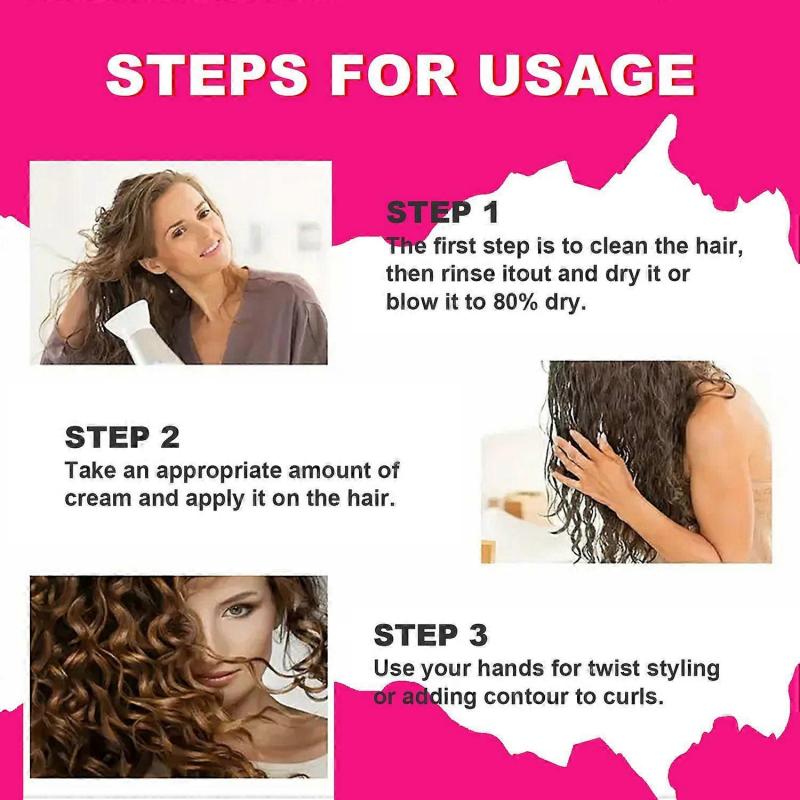 STEPS FOR USAGE

STEP 1
The first step is to clean the hair, then rinse itout and dry it or blow it to 80% dry.

STEP 2
Take an appropriate amount of cream and apply it on the hair.

STEP 3
Use your hands for twist styling or adding contour to curls.