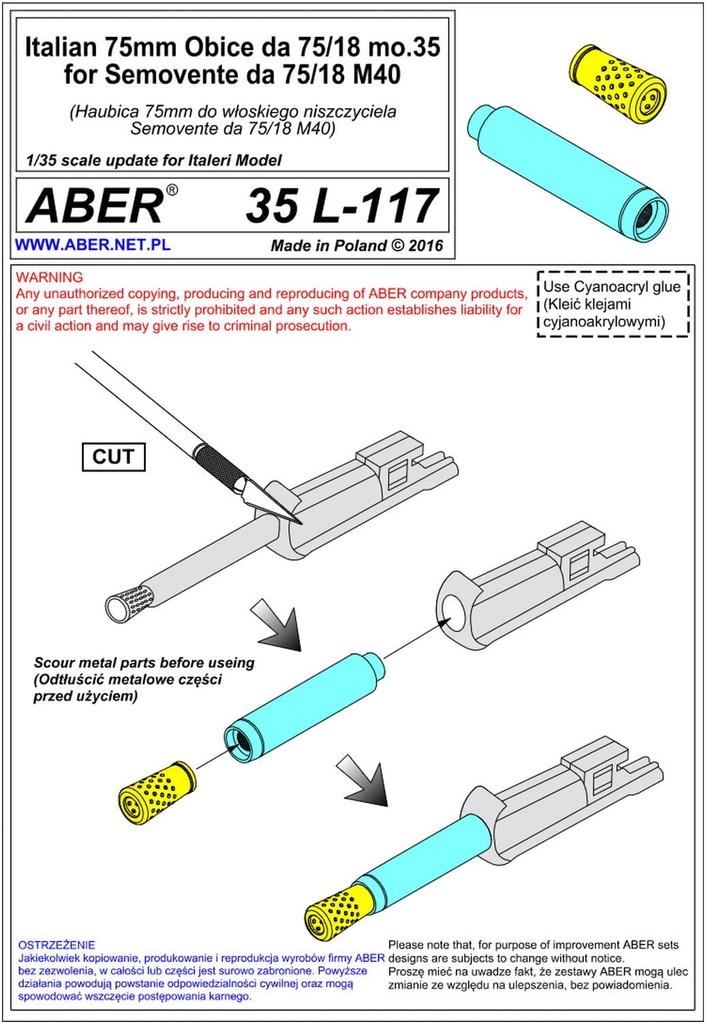 Italian 75mm Obice da 75/18 mo.35 for Semovente da 75/18 M40

(Haubica 75mm do włoskiego niszczyciela Semovente da 75/18 M40)

1/35 scale update for Italeri Model

ABER® 35 L-117

WWW.ABER.NET.PL

Made in Poland © 2016

WARNING
Any unauthorized copying, producing and reproducing of ABER company products, or any part thereof, is strictly prohibited and any such action establishes liability for a civil action and may give rise to criminal prosecution.

Use Cyanoacryl glue (Kleić klejami cyjanoakrylowymi)

CUT

Scour metal parts before useing (Odtłuścić metalowe części przed użyciem)

OSTRZEŻENIE
Jakiekolwiek kopiowanie, produkowanie i reprodukcja wyrobów firmy ABER bez zezwolenia, w całości lub części jest surowo zabronione. Powyższe działania powodują powstanie odpowiedzialności cywilnej oraz mogą spowodować wszczęcie postępowania karnego.

Please note that, for purpose of improvement ABER sets designs are subjects to change without notice.
Proszę mieć na uwadze fakt, że zestawy ABER mogą ulec zmianie ze względu na ulepszenia, bez powiadomienia.