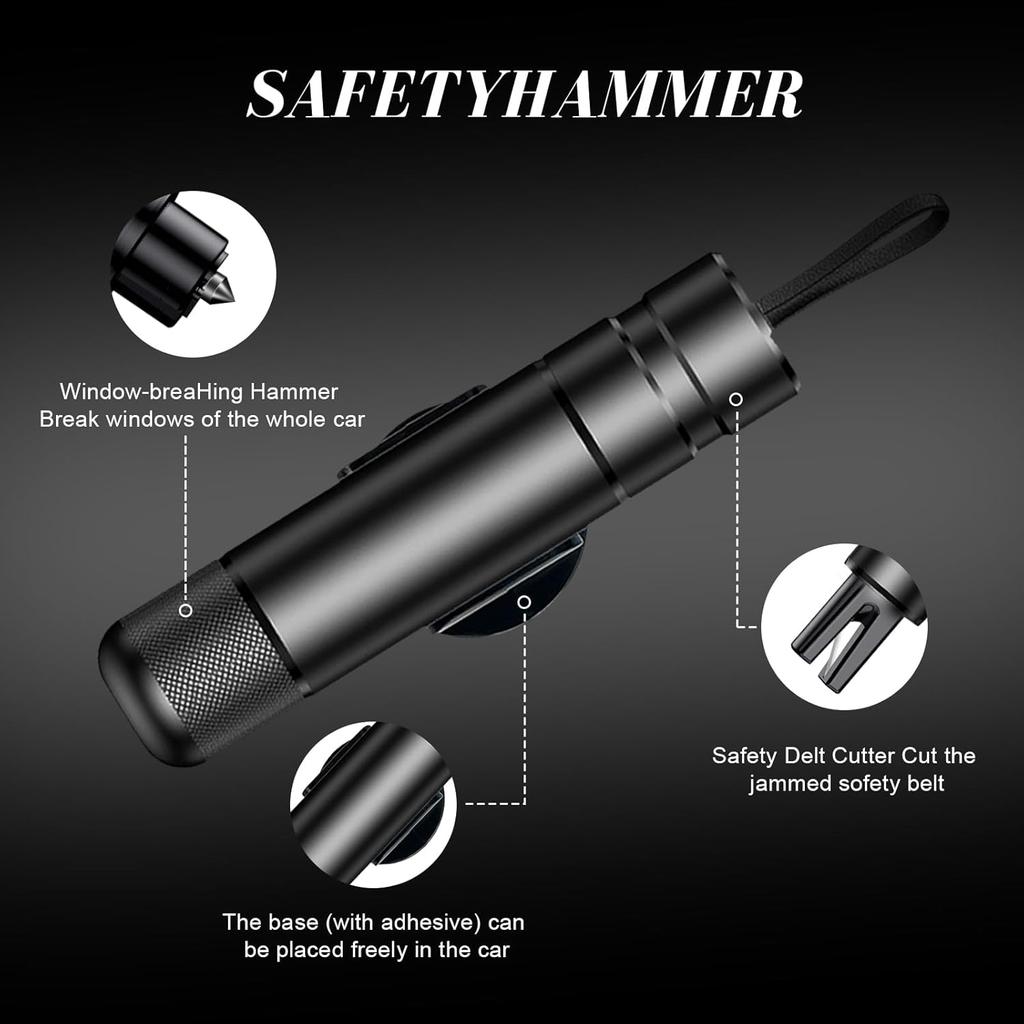 SAFETYHAMMER

Window-breaHing Hammer
Break windows of the whole car

Safety Delt Cutter Cut the jammed sofety belt

The base (with adhesive) can be placed freely in the car