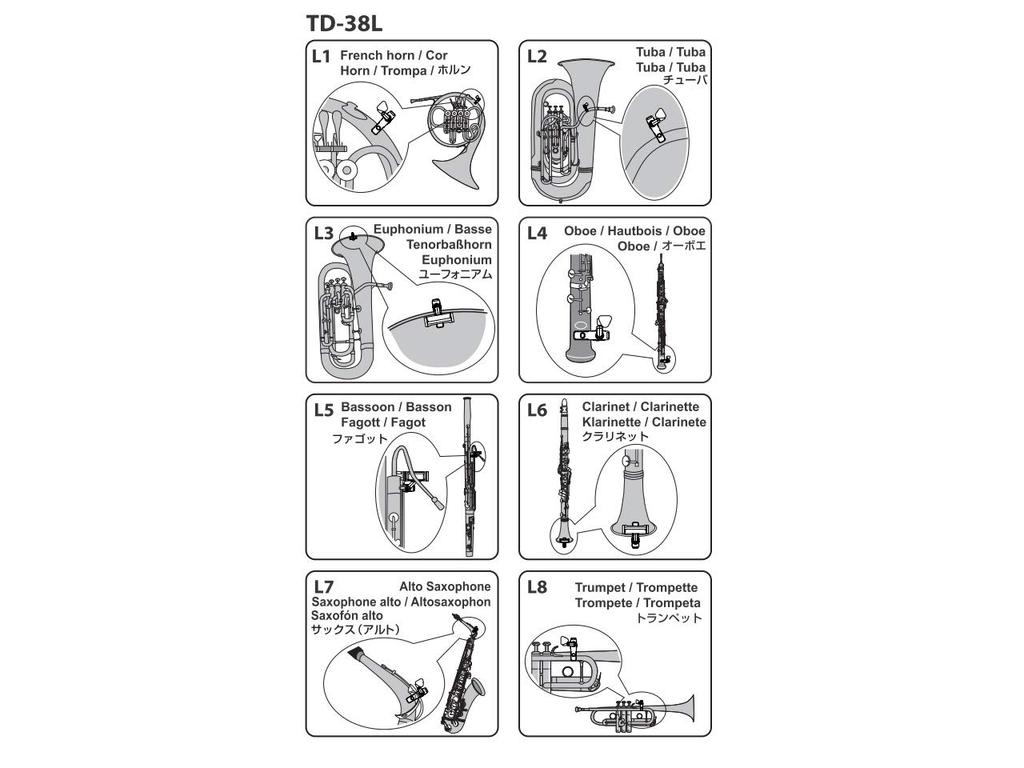 TD-38L

L1 French horn / Cor
Horn / Trompa / ホルン

L2 Tuba / Tuba
Tuba / Tuba
チューバ

L3 Euphonium / Basse
Tenorbaßhorn
Euphonium
ユーフォニアム

L4 Oboe / Hautbois / Oboe
Oboe / オーボエ

L5 Bassoon / Basson
Fagott / Fagot
ファゴット

L6 Clarinet / Clarinette
Klarinette / Clarinete
クラリネット

L7 Alto Saxophone
Saxophone alto / Altosaxophon
Saxofón alto
サックス（アルト）

L8 Trumpet / Trompette
Trompete / Trompeta
トランペット