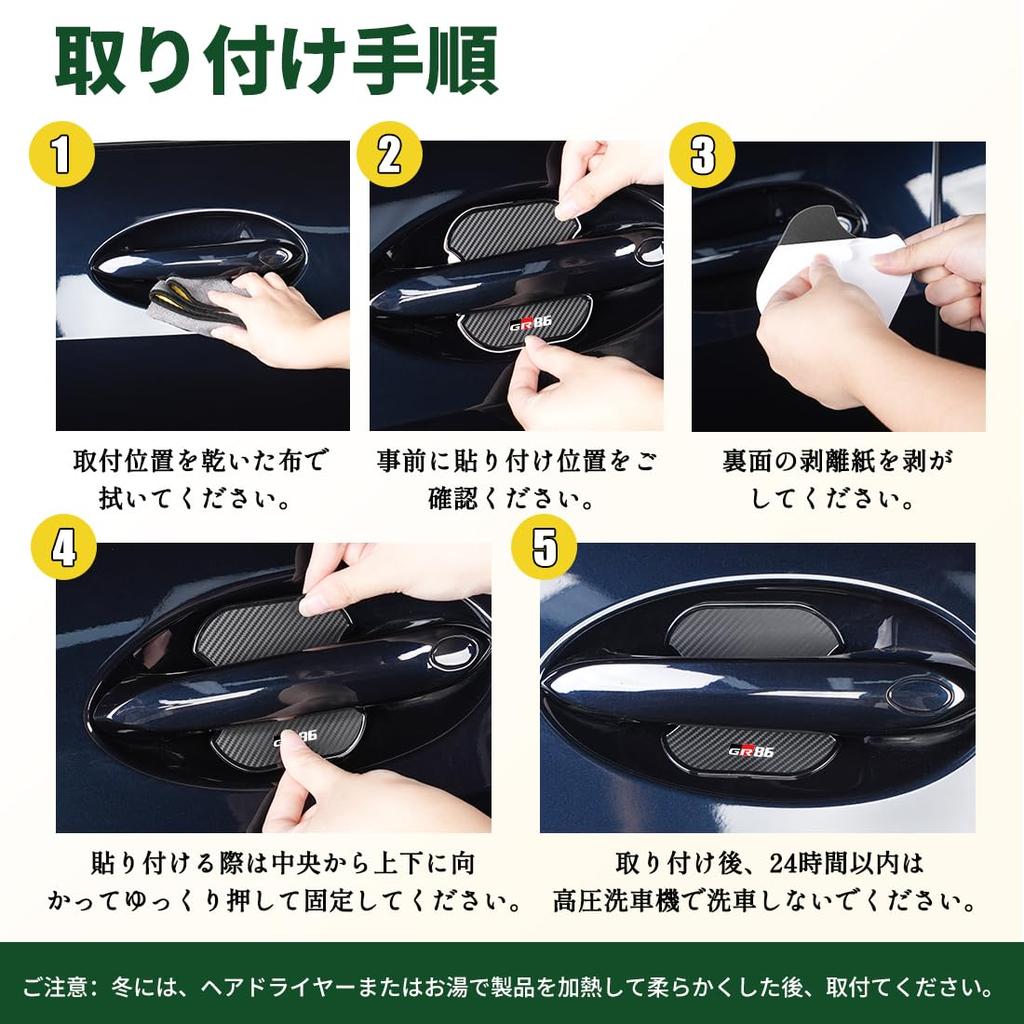 取り付け手順

1

取付位置を乾いた布で拭いてください。

2

GR86

事前に貼り付け位置をご確認ください。

3

裏面の剥離紙を剥がしてください。

4

GR86

貼り付ける際は中央から上下に向かってゆっくり押して固定してください。

5

GR86

取り付け後、24時間以内は高圧洗車機で洗車しないでください。

ご注意：冬には、ヘアドライヤーまたはお湯で製品を加熱して柔らかくした後、取付てください。