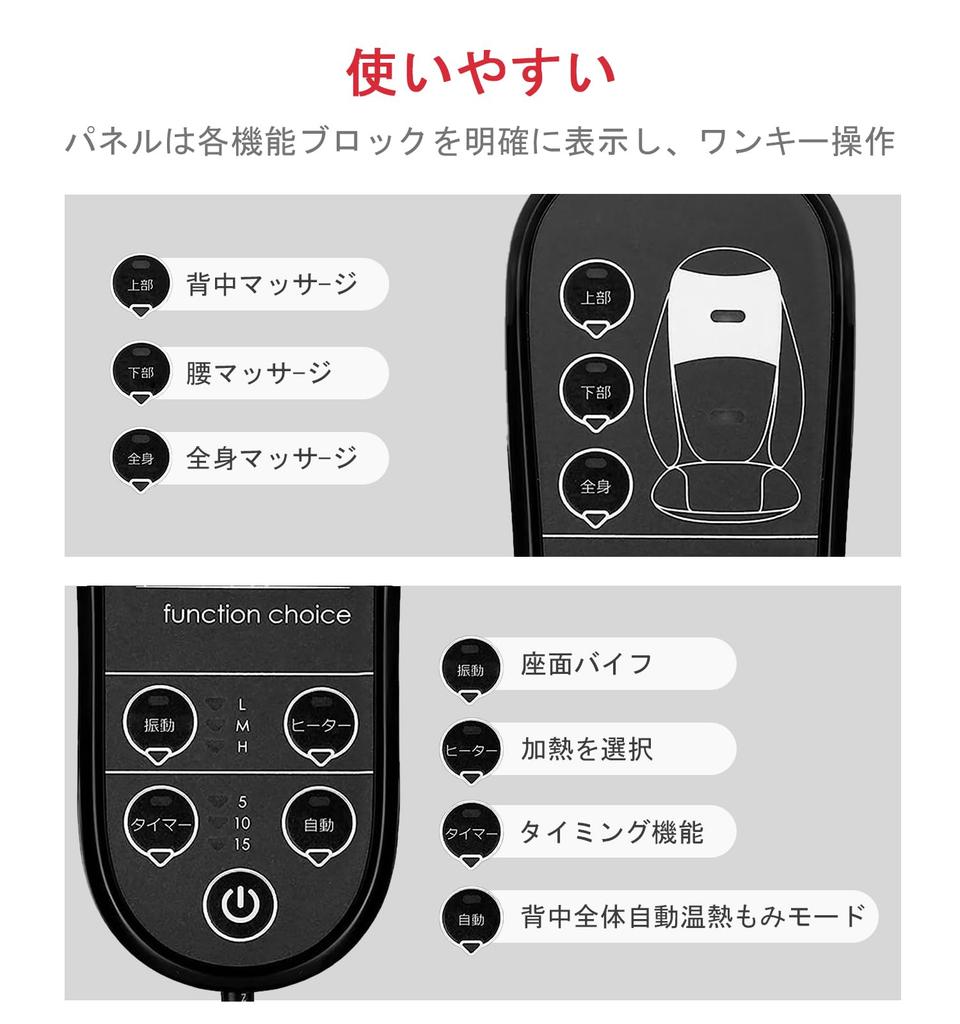 使いやすい

パネルは各機能ブロックを明確に表示し、ワンキー操作

上部 背中マッサージ

下部 腰マッサージ

全身 全身マッサージ

上部
下部
全身

function choice

振動
L
M
H
ヒーター

タイマー
5
10
15
自動

振動 座面バイフ

ヒーター 加熱を選択

タイマー タイミング機能

自動 背中全体自動温熱もみモード