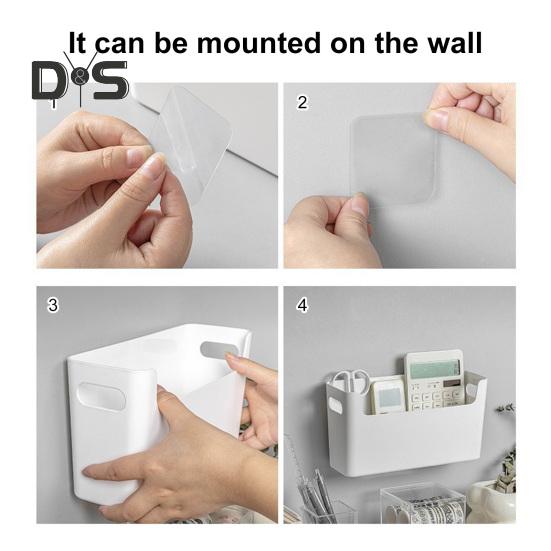 It can be mounted on the wall

D&S

1

2

3

4