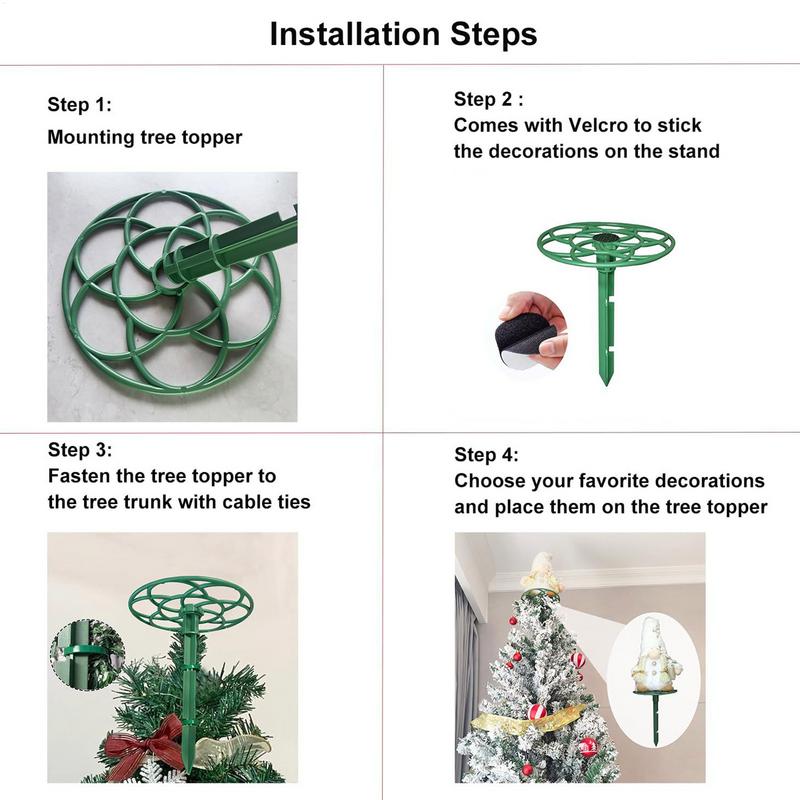 Installation Steps

Step 1:
Mounting tree topper

Step 2 :
Comes with Velcro to stick the decorations on the stand

Step 3:
Fasten the tree topper to the tree trunk with cable ties

Step 4:
Choose your favorite decorations and place them on the tree topper