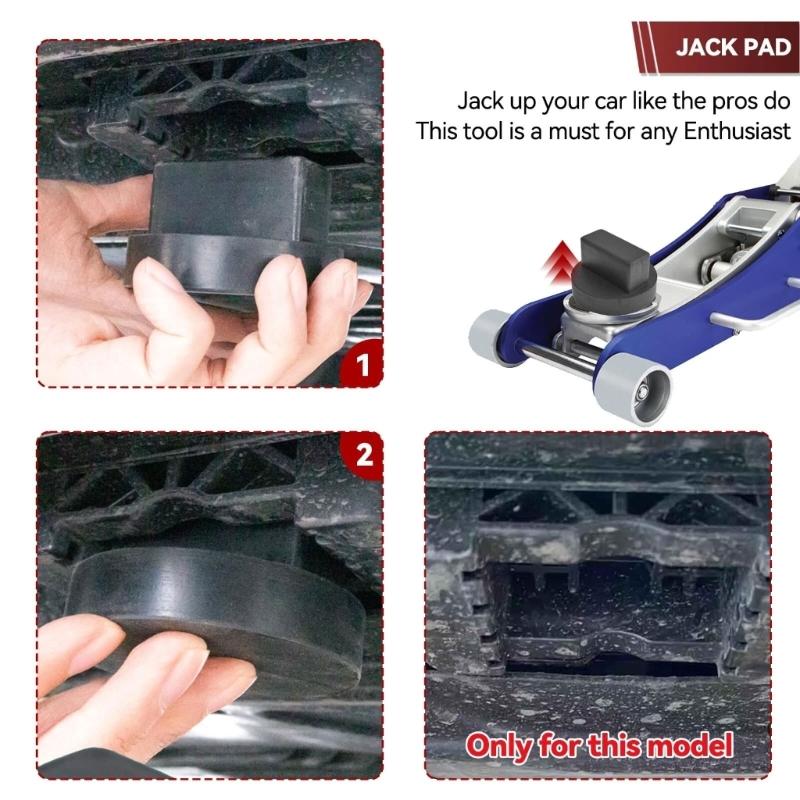 JACK PAD

Jack up your car like the pros do
This tool is a must for any Enthusiast

1

2

Only for this model