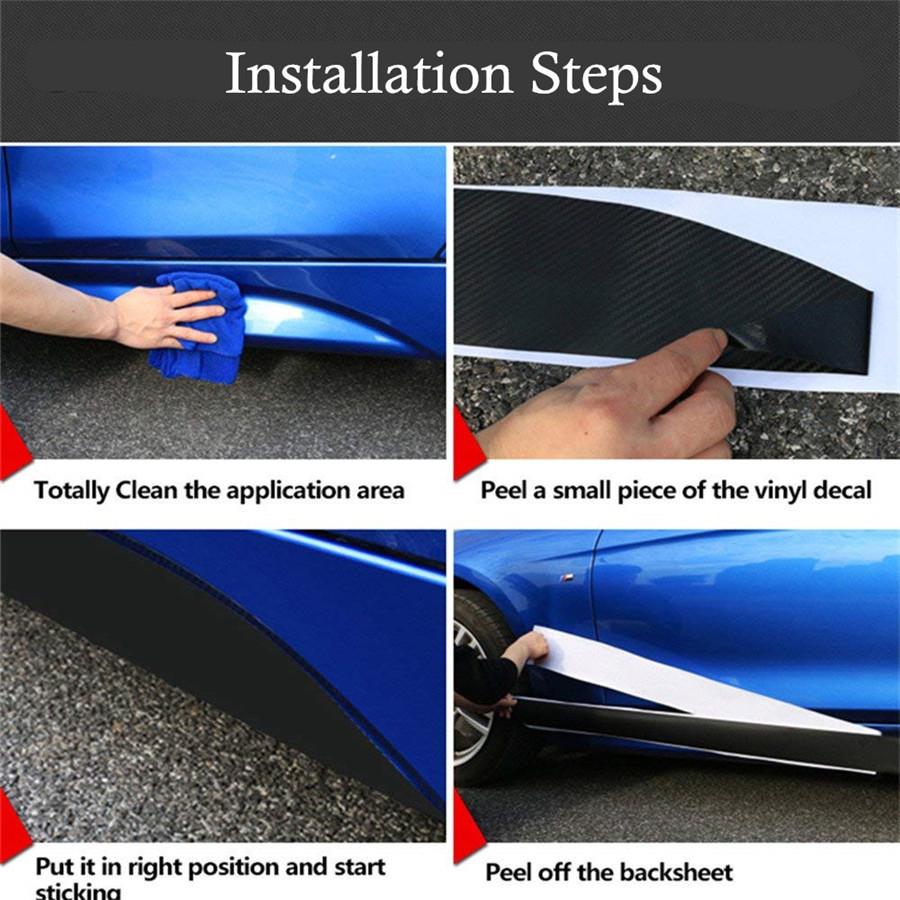 Installation Steps

Totally Clean the application area

Peel a small piece of the vinyl decal

Put it in right position and start sticking

Peel off the backsheet