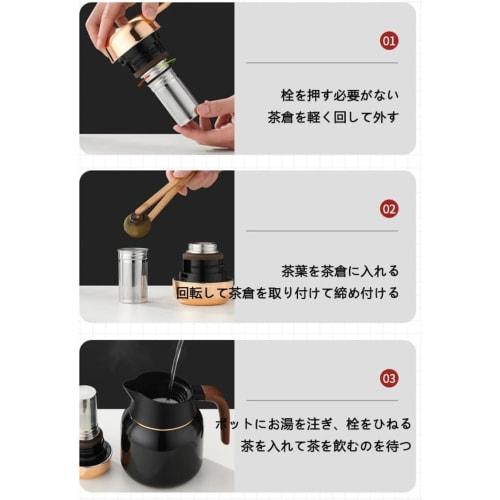 01

栓を押す必要がない
茶倉を軽く回して外す

02

茶葉を茶倉に入れる
回転して茶倉を取り付けて締め付ける

03

ポットにお湯を注ぎ、栓をひねる
茶を入れて茶を飲むのを待つ