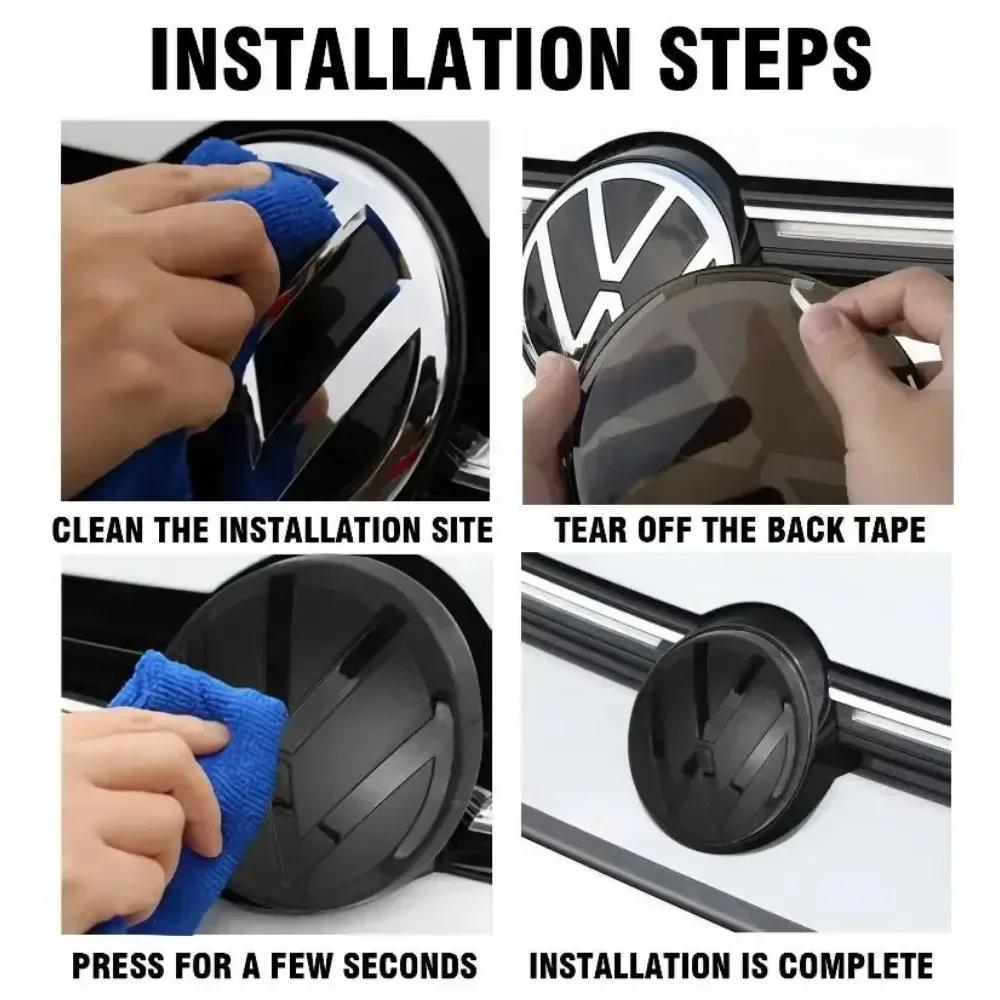 INSTALLATION STEPS

CLEAN THE INSTALLATION SITE

TEAR OFF THE BACK TAPE

PRESS FOR A FEW SECONDS

INSTALLATION IS COMPLETE