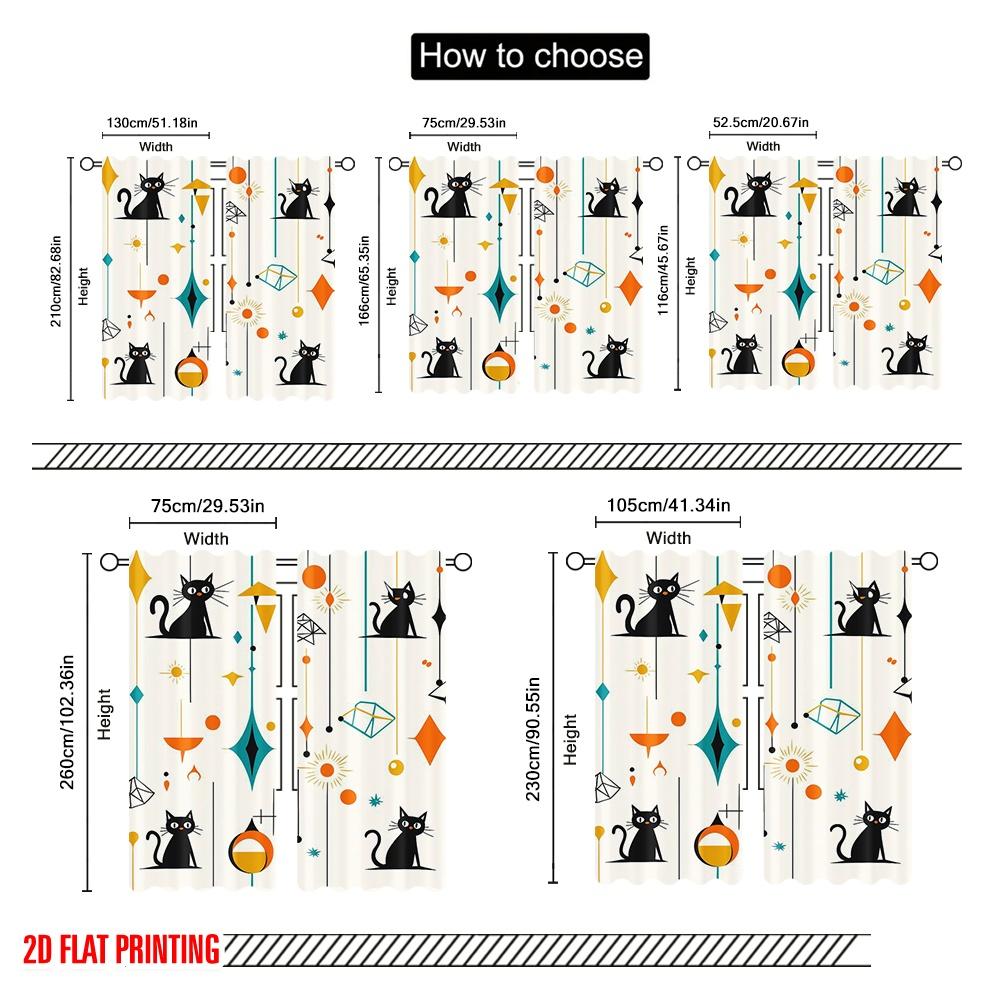 How to choose

130cm/51.18in
Width
210cm/82.68in
Height

75cm/29.53in
Width
166cm/65.35in
Height

52.5cm/20.67in
Width
116cm/45.67in
Height

75cm/29.53in
Width
260cm/102.36in
Height

105cm/41.34in
Width
230cm/90.55in
Height

2D FLAT PRINTING