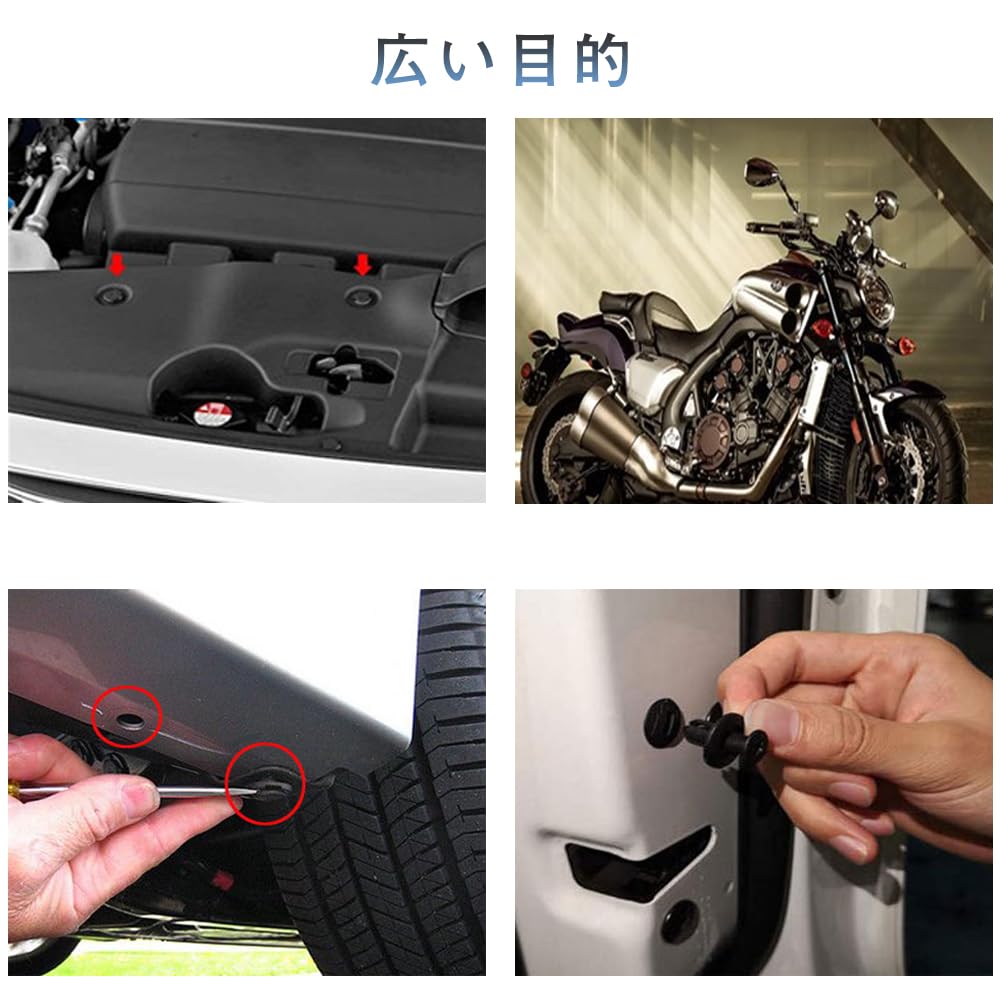 広い目的