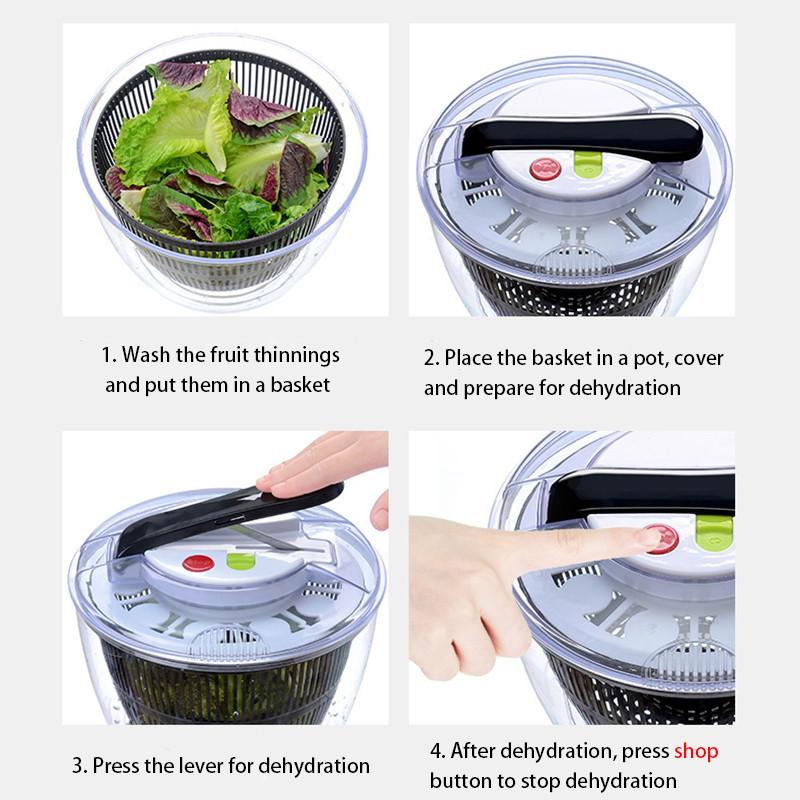 1. Wash the fruit thinnings and put them in a basket

2. Place the basket in a pot, cover and prepare for dehydration

3. Press the lever for dehydration

4. After dehydration, press shop button to stop dehydration