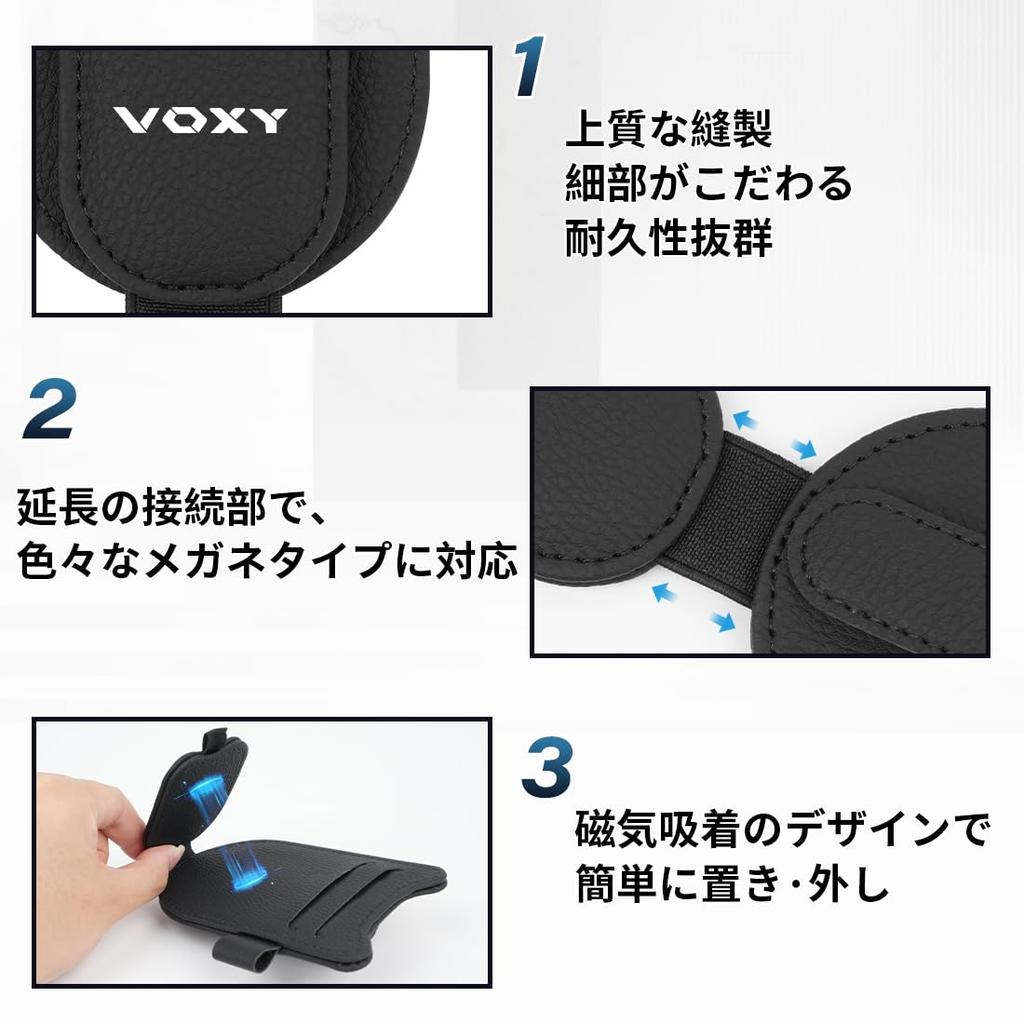 VOXY

1

上質な縫製
細部がこだわる
耐久性抜群

2

延長の接続部で、
色々なメガネタイプに対応

3

磁気吸着のデザインで
簡単に置き·外し