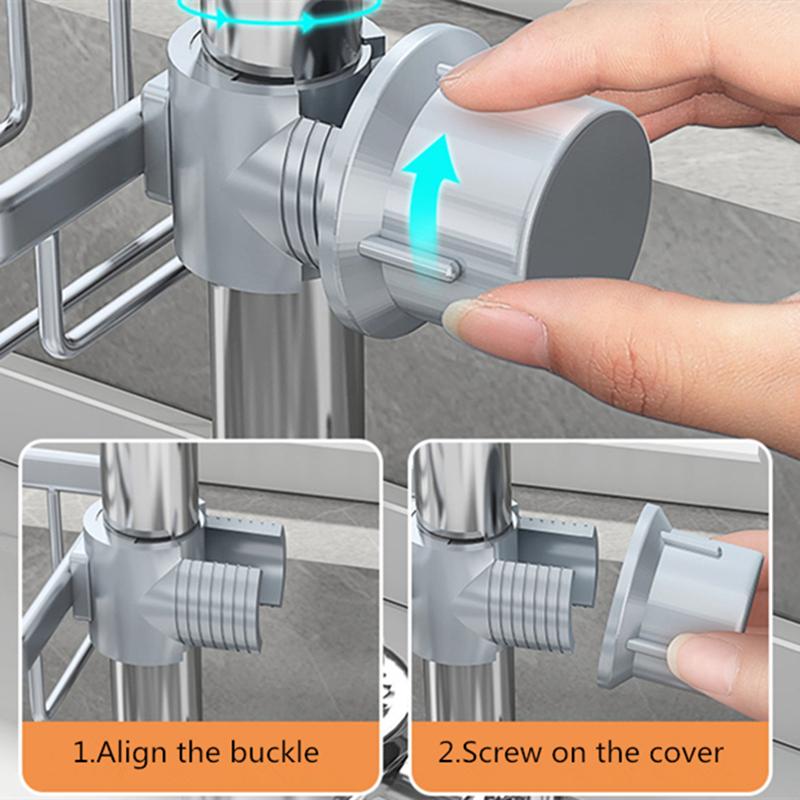 1.Align the buckle

2.Screw on the cover