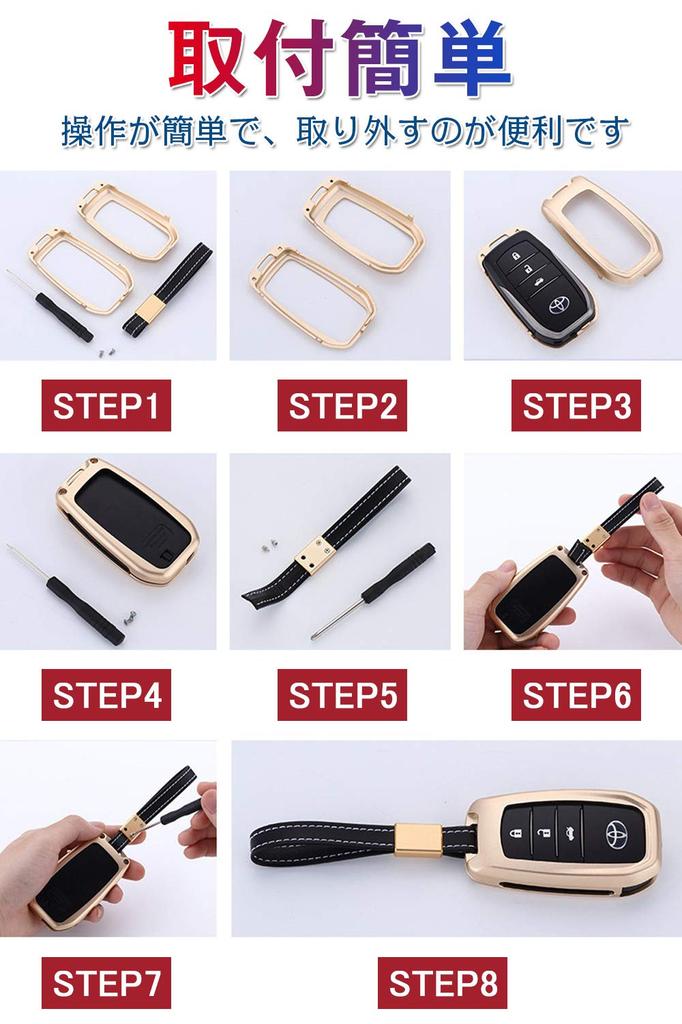 取付簡単

操作が簡単で、取り外すのが便利です

STEP1

STEP2

STEP3

STEP4

STEP5

STEP6

STEP7

STEP8