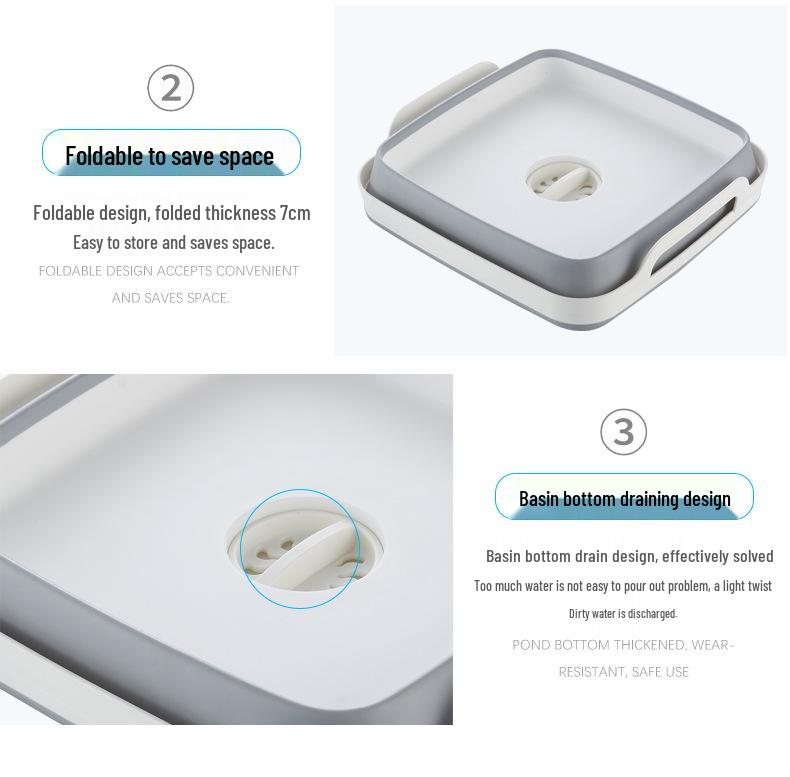 ②

Foldable to save space

Foldable design, folded thickness 7cm

Easy to store and saves space.

FOLDABLE DESIGN ACCEPTS CONVENIENT AND SAVES SPACE.

③

Basin bottom draining design

Basin bottom drain design, effectively solved

Too much water is not easy to pour out problem, a light twist

Dirty water is discharged.

POND BOTTOM THICKENED, WEAR-RESISTANT, SAFE USE